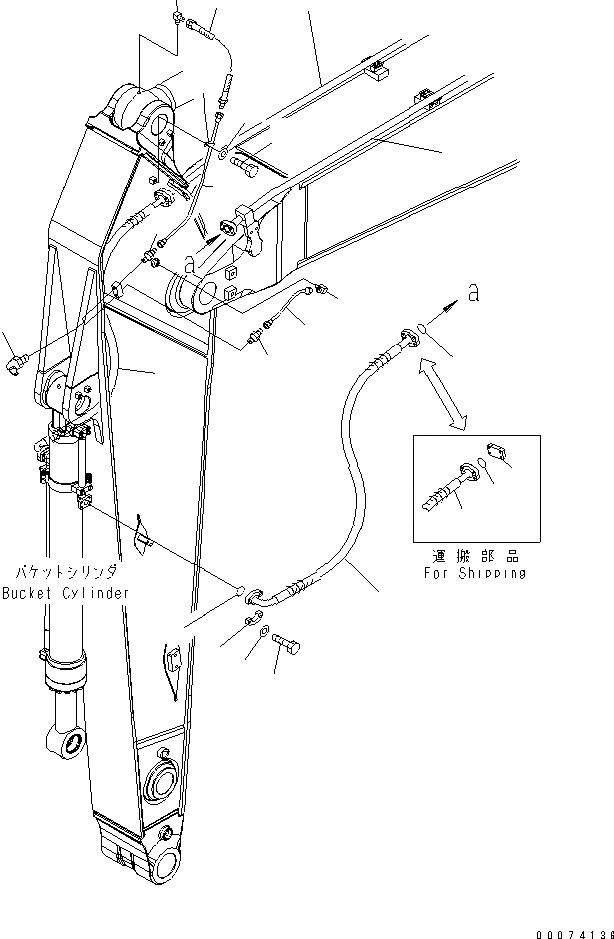 a

a

バケットシリンダ
Bucket Cylinder

運搬部品
For Shipping

00074136