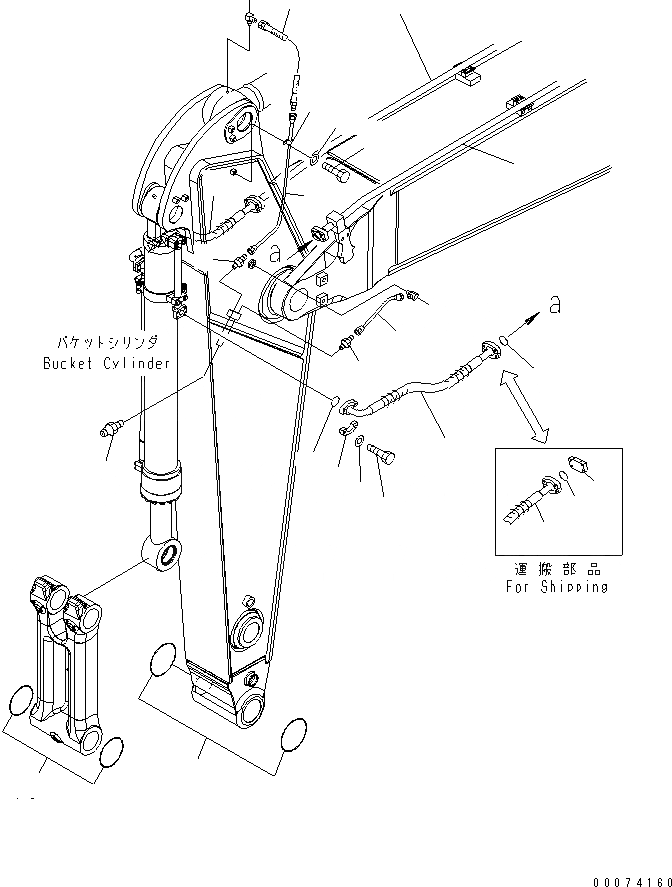 a

a

バケットシリンダ
Bucket Cylinder

運搬部品
For Shipping

00074160