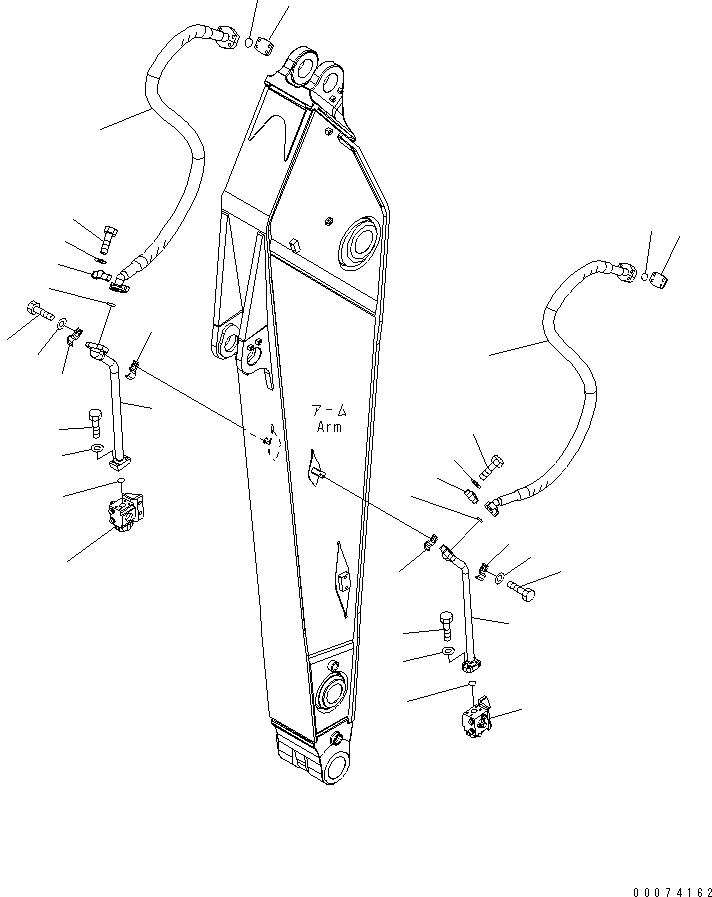 アーム
Arm

00074162