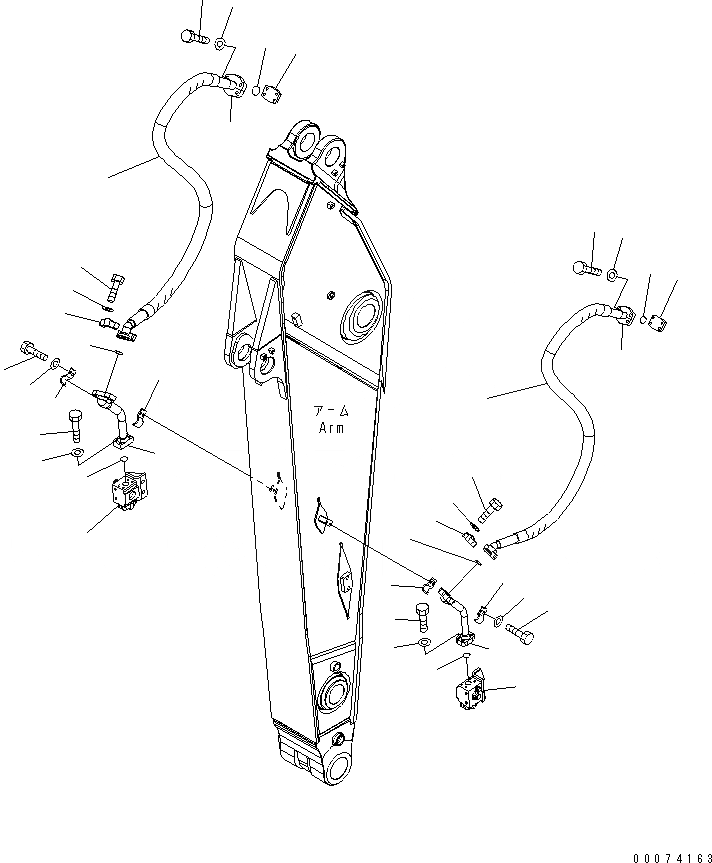 アーム
Arm

00074163