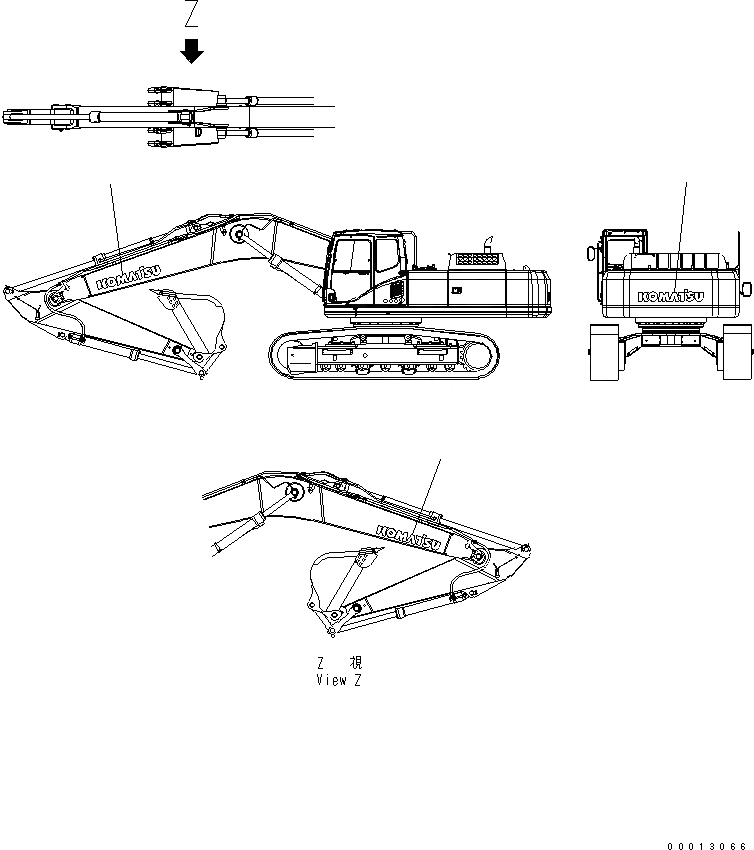 Z

KOMATSU

KOMATSU

KOMATSU

Z 視
View Z

00013066