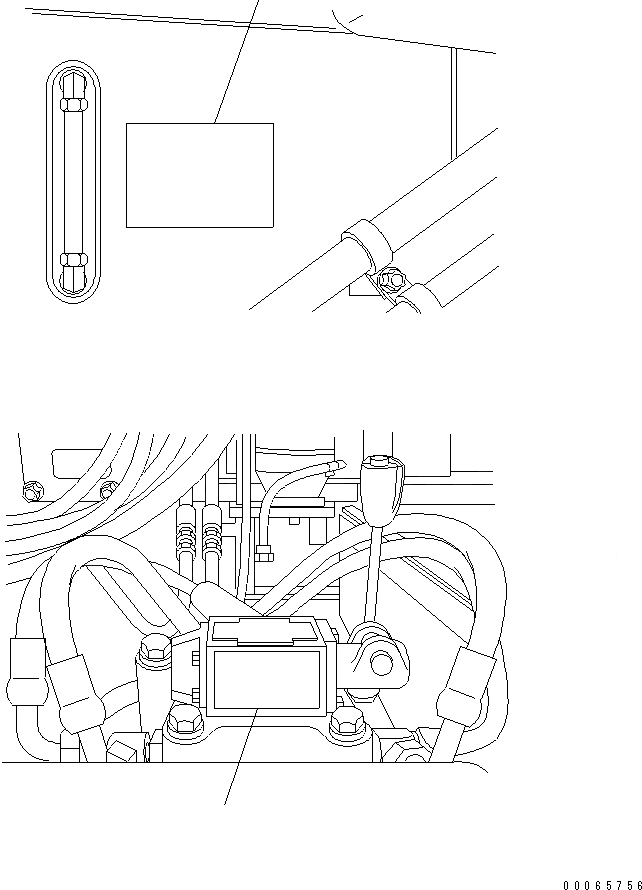 00065756