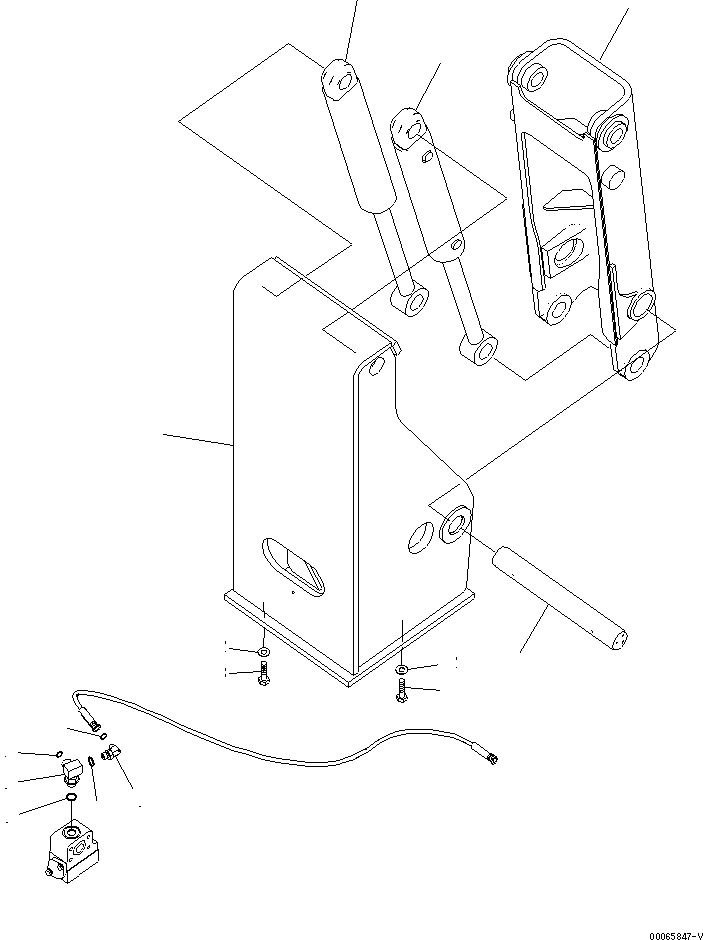 00065847-V