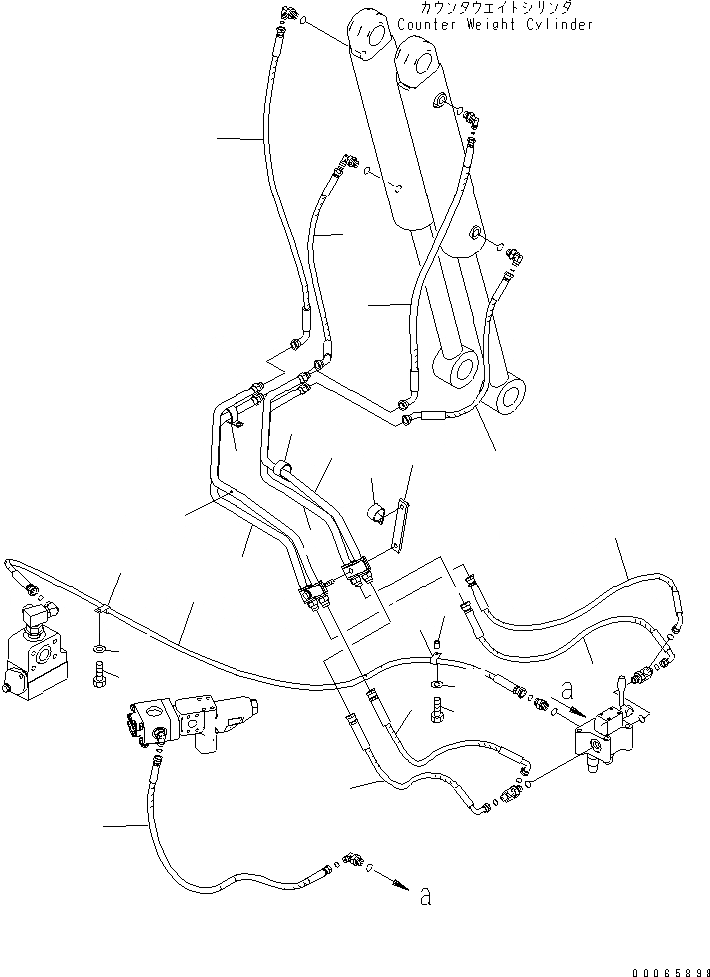 カウンタウエイトシリンダ
Counter Weight Cylinder

a

a

00065898