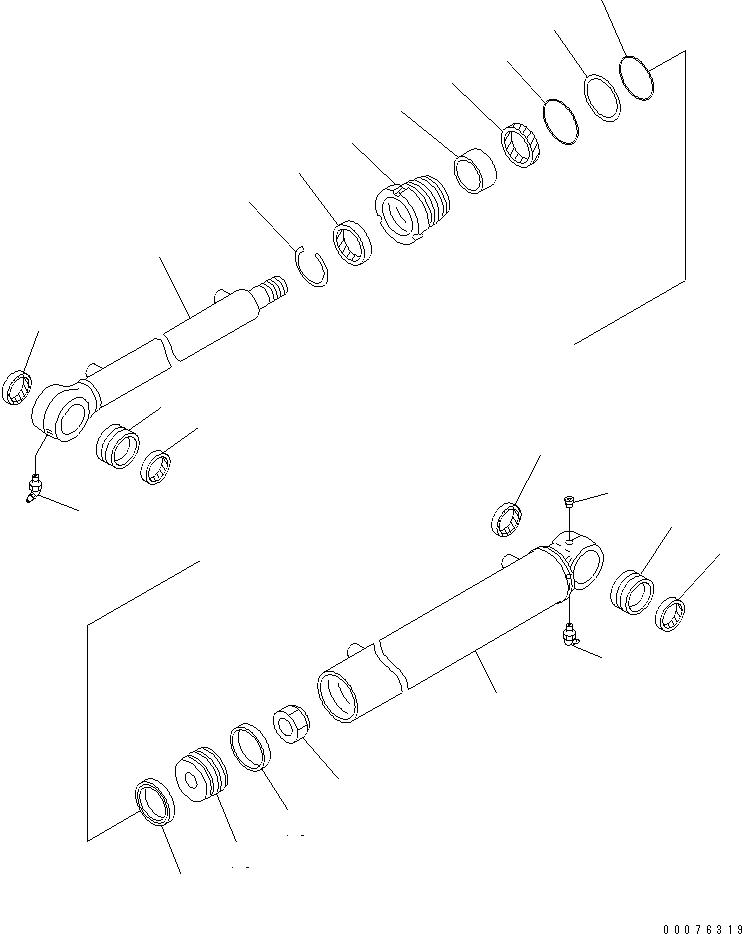 00076319