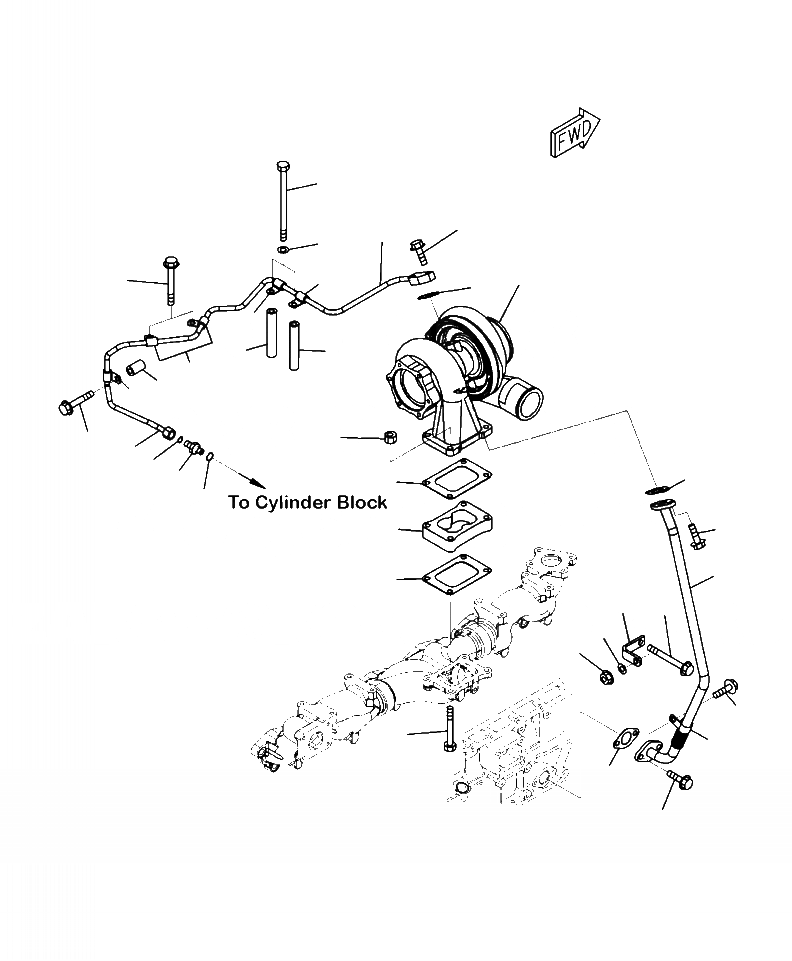 FWD

To Cylinder Block