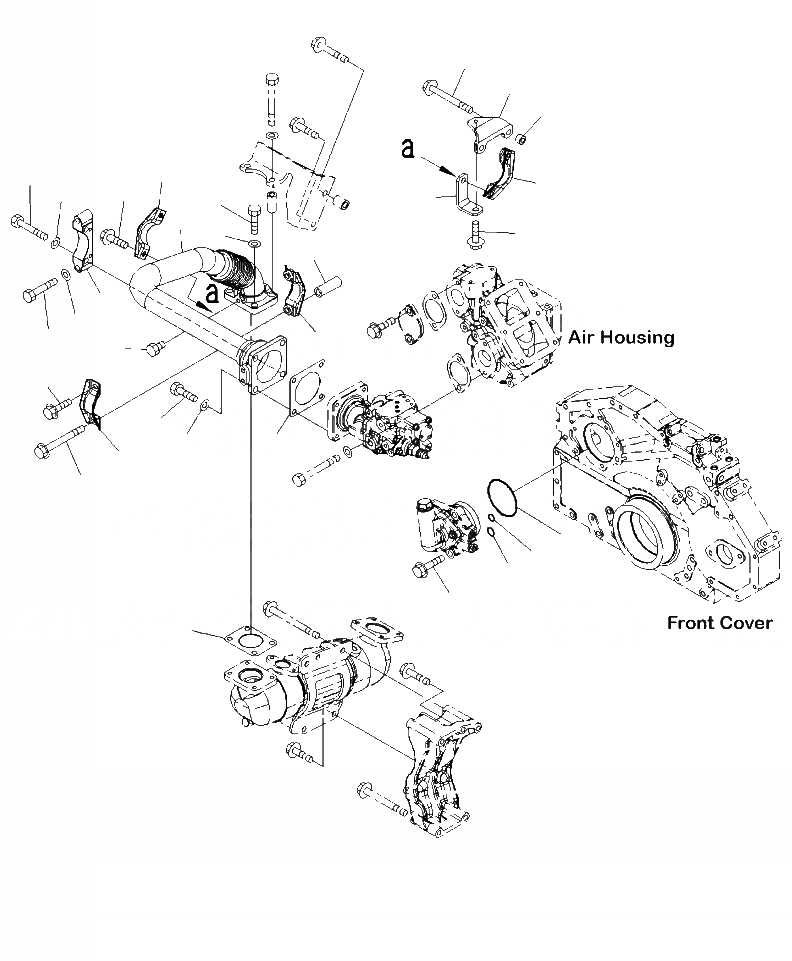 a

a

Air Housing

Front Cover