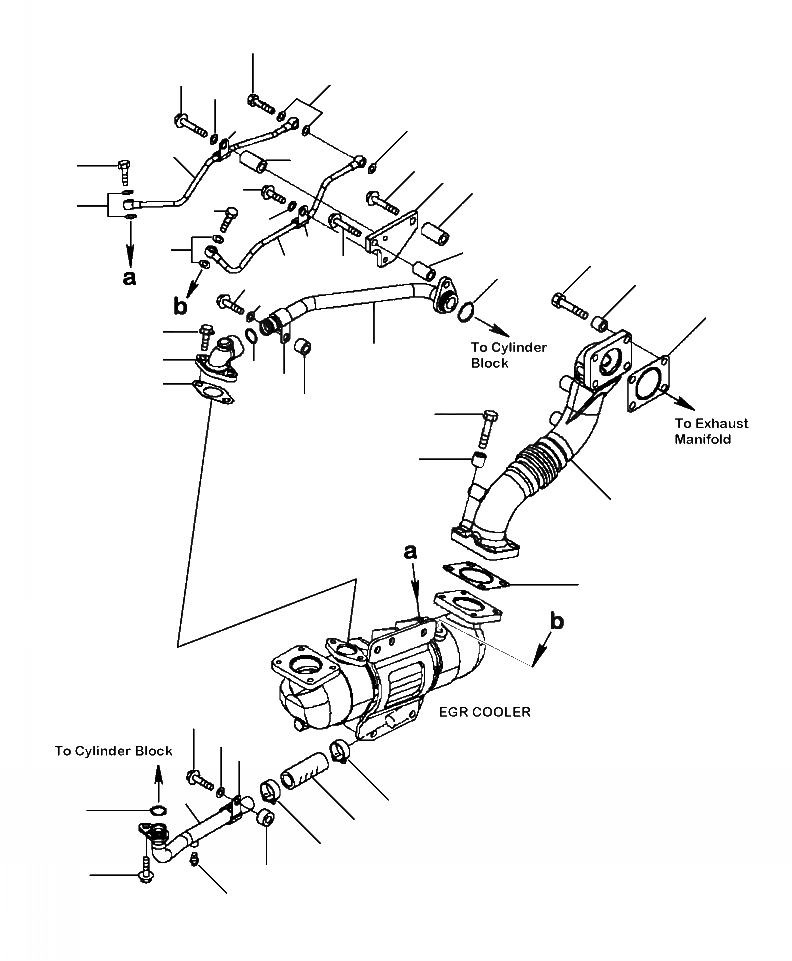 a
b
To Cylinder Block
To Exhaust Manifold
a
b
EGR COOLER
To Cylinder Block