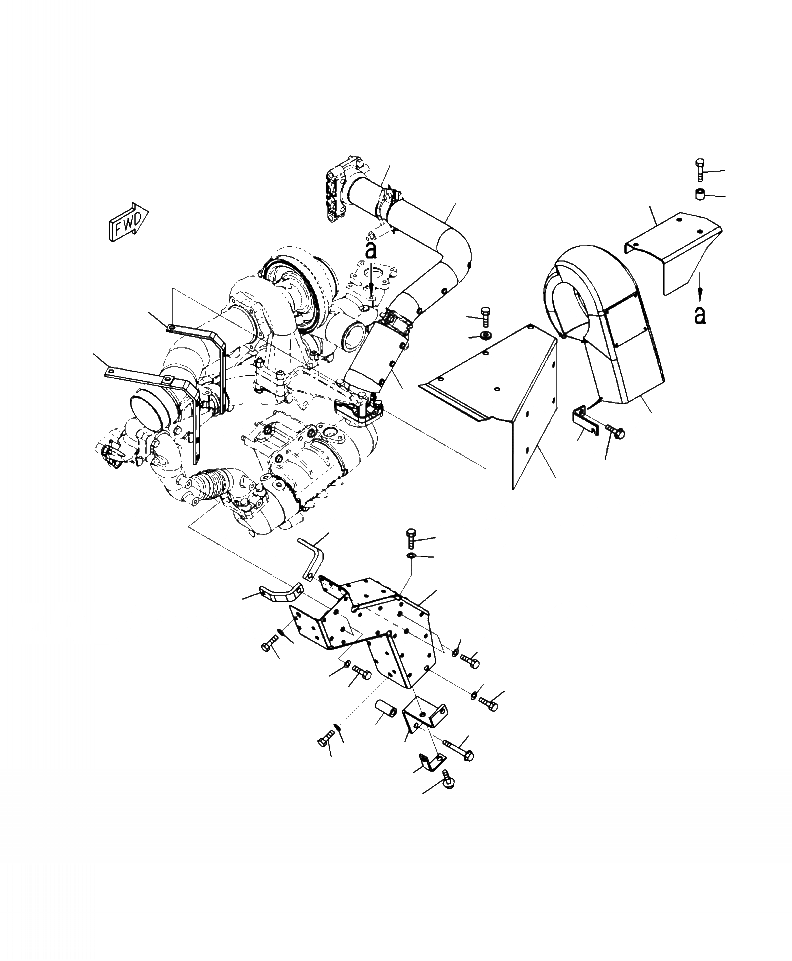 FWD
a
a