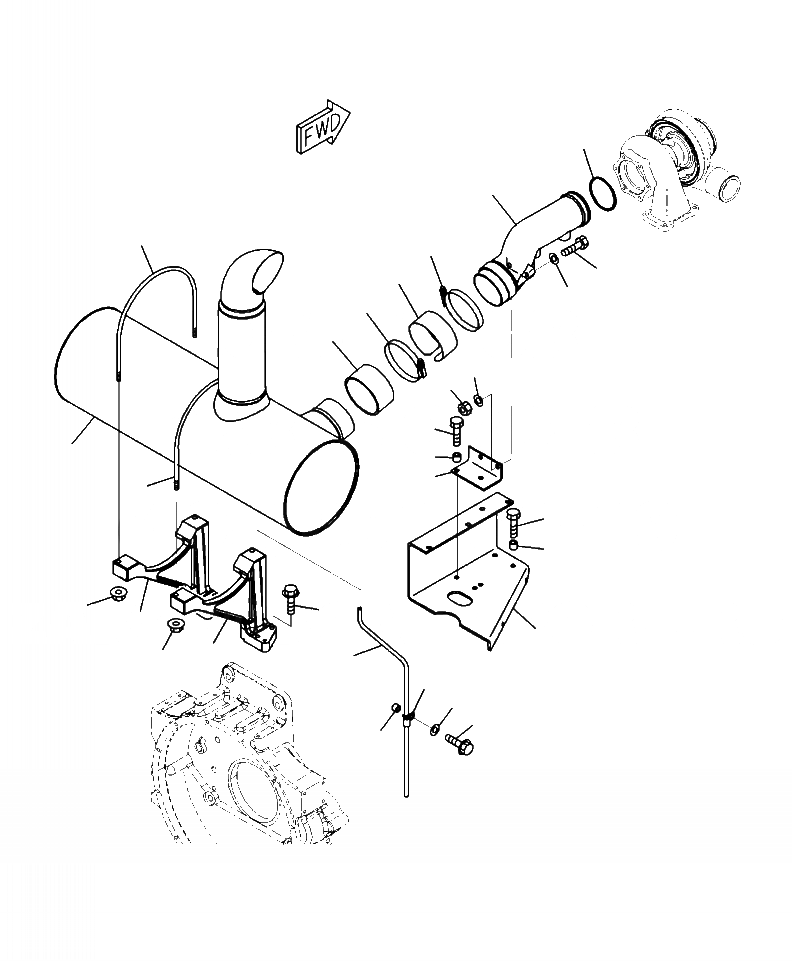 FWD