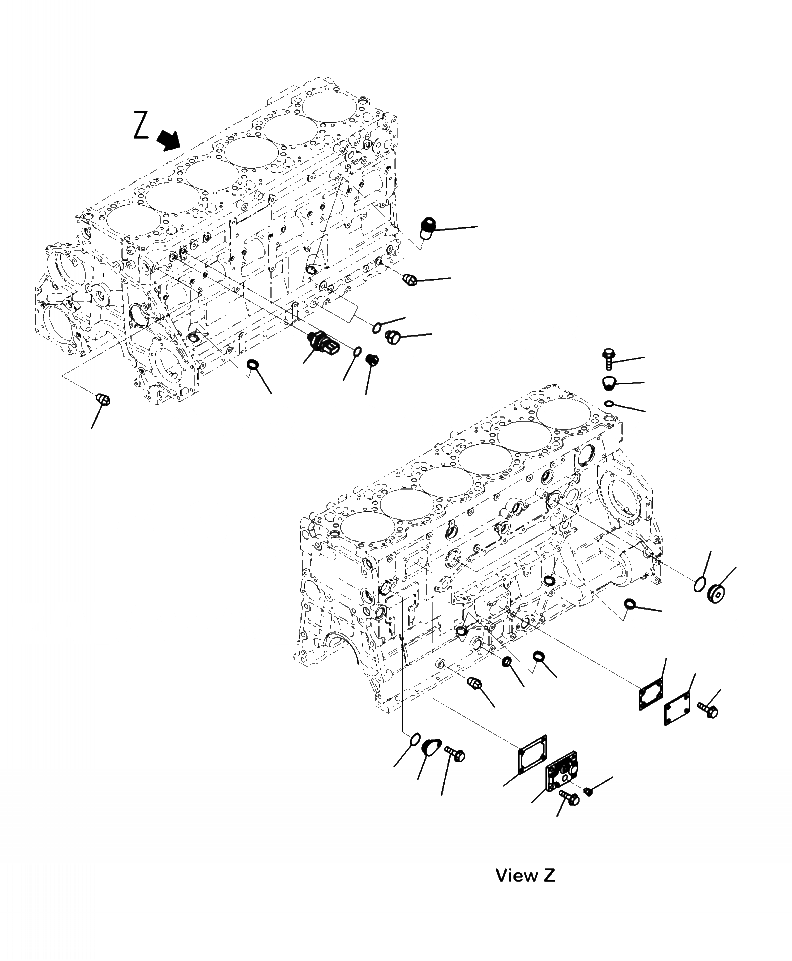 Z

View Z