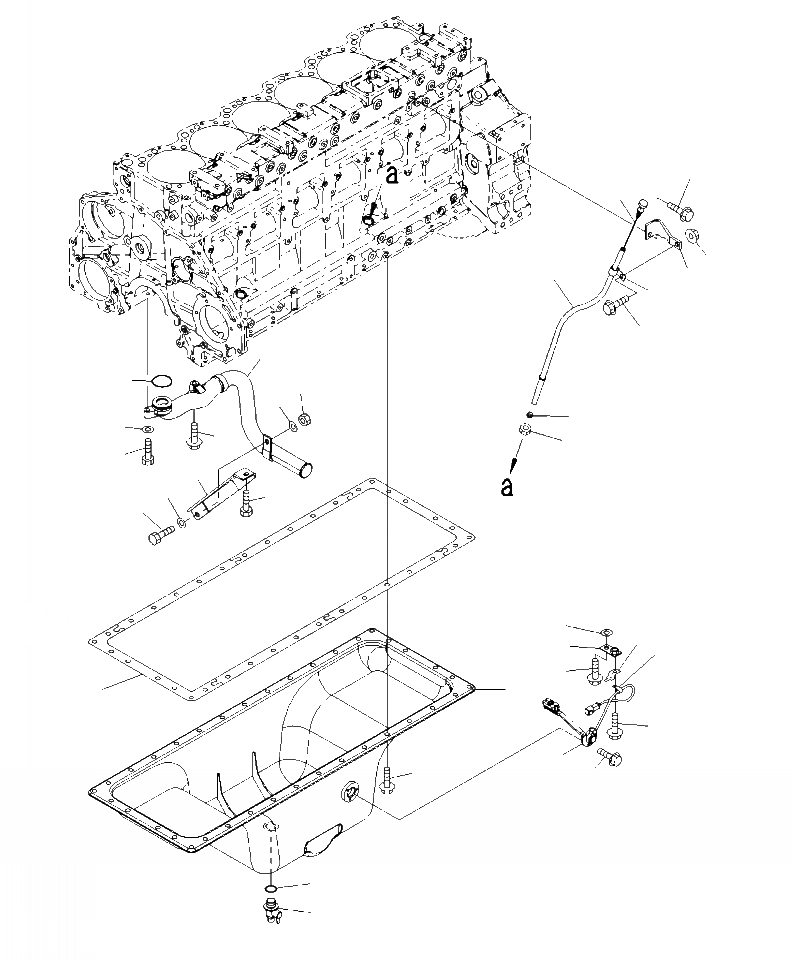 a

a