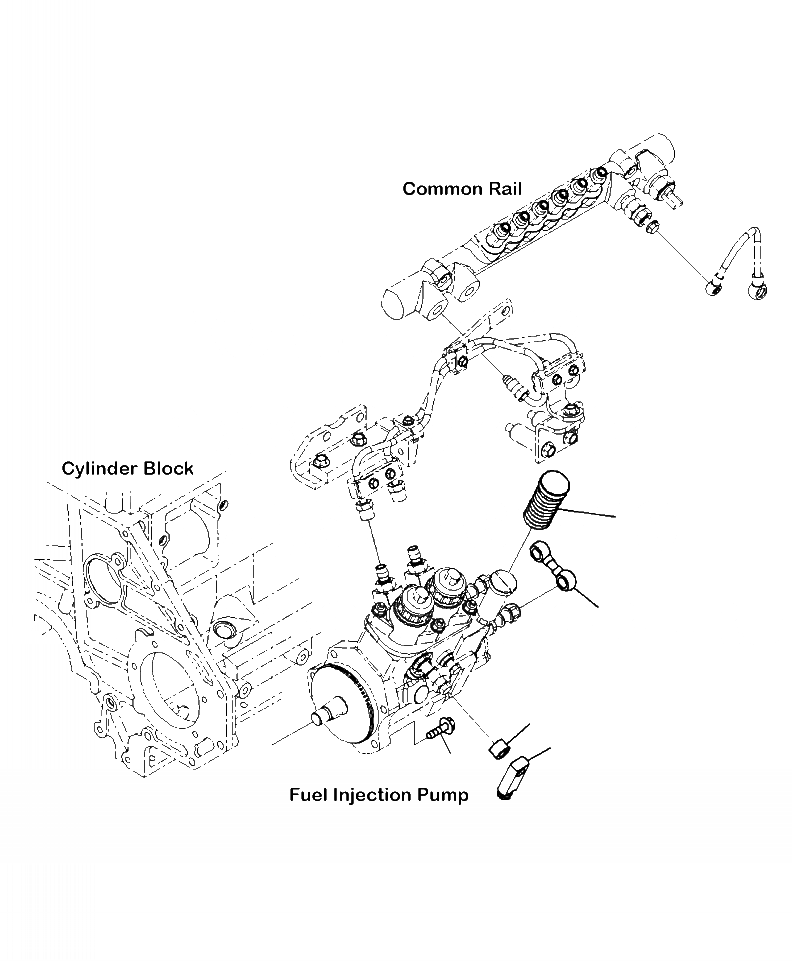 Common Rail

Cylinder Block

Fuel Injection Pump