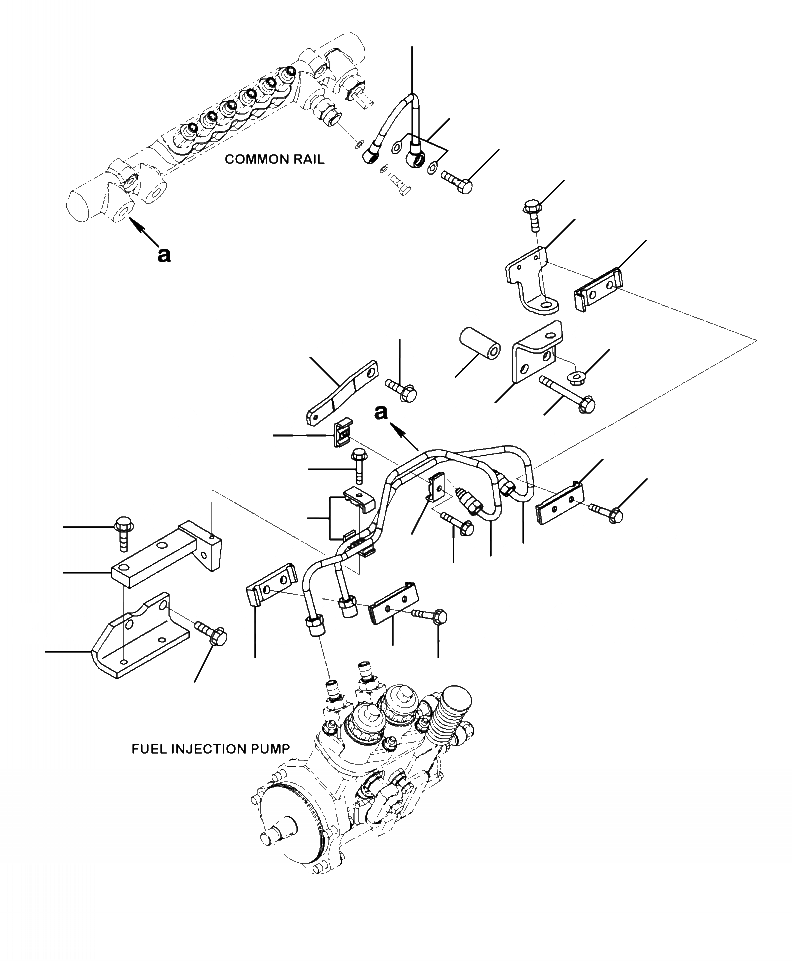 COMMON RAIL

a

a

FUEL INJECTION PUMP