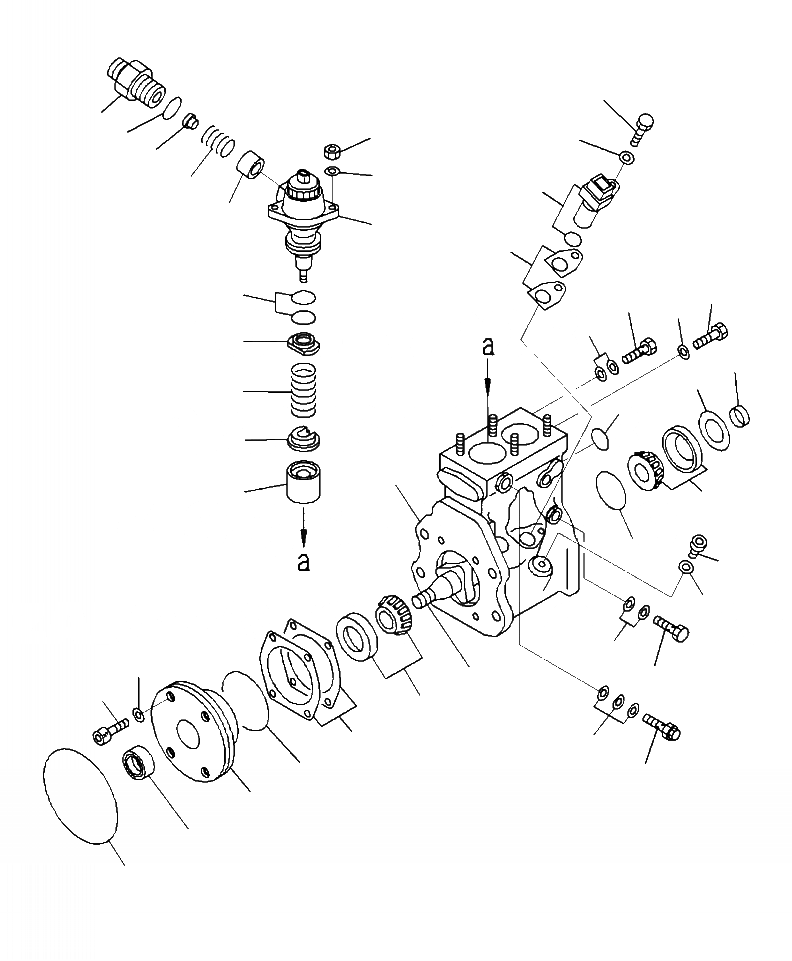 a

a