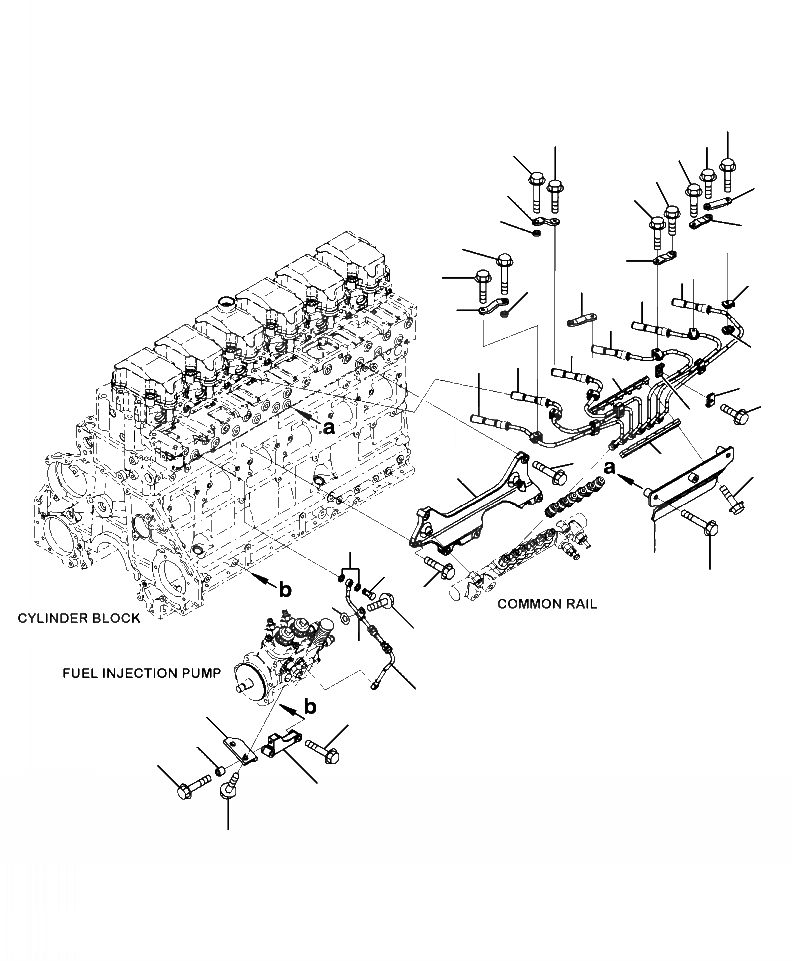 a

a

b

CYLINDER BLOCK

COMMON RAIL

FUEL INJECTION PUMP

b