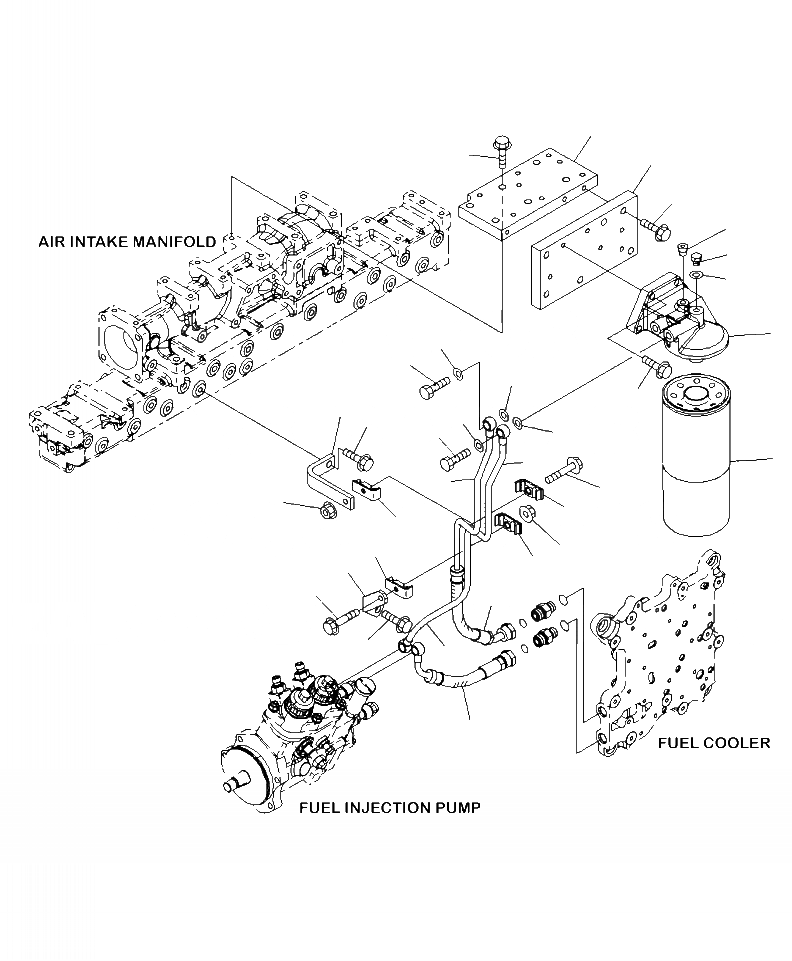 AIR INTAKE MANIFOLD

FUEL COOLER

FUEL INJECTION PUMP