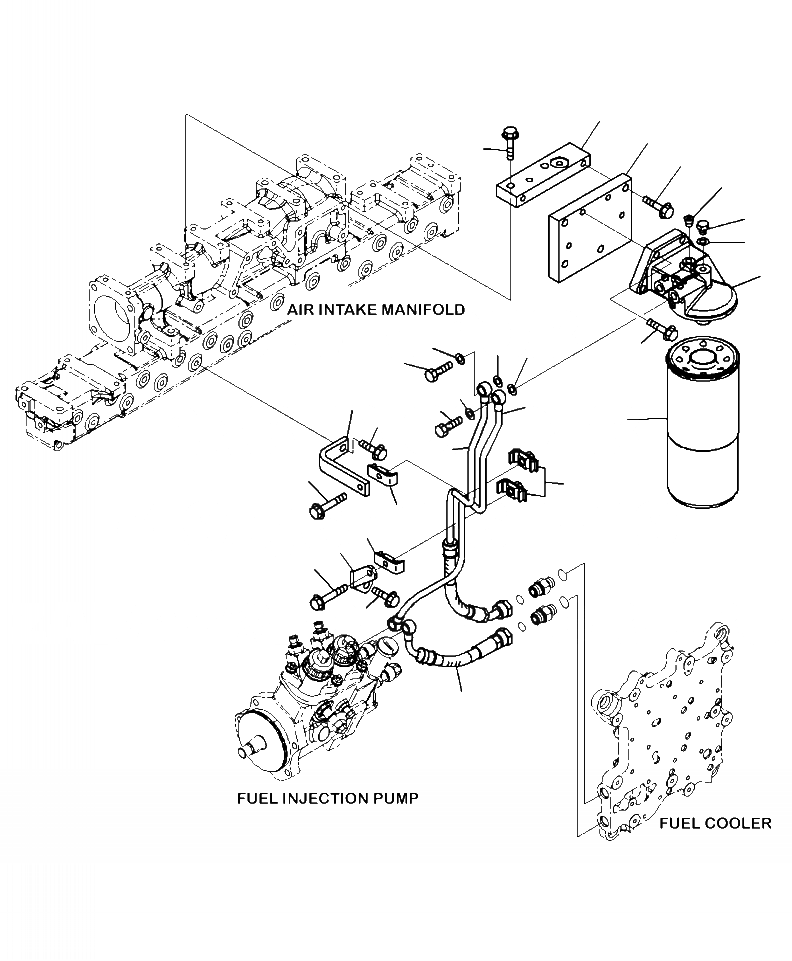 AIR INTAKE MANIFOLD

FUEL INJECTION PUMP

FUEL COOLER