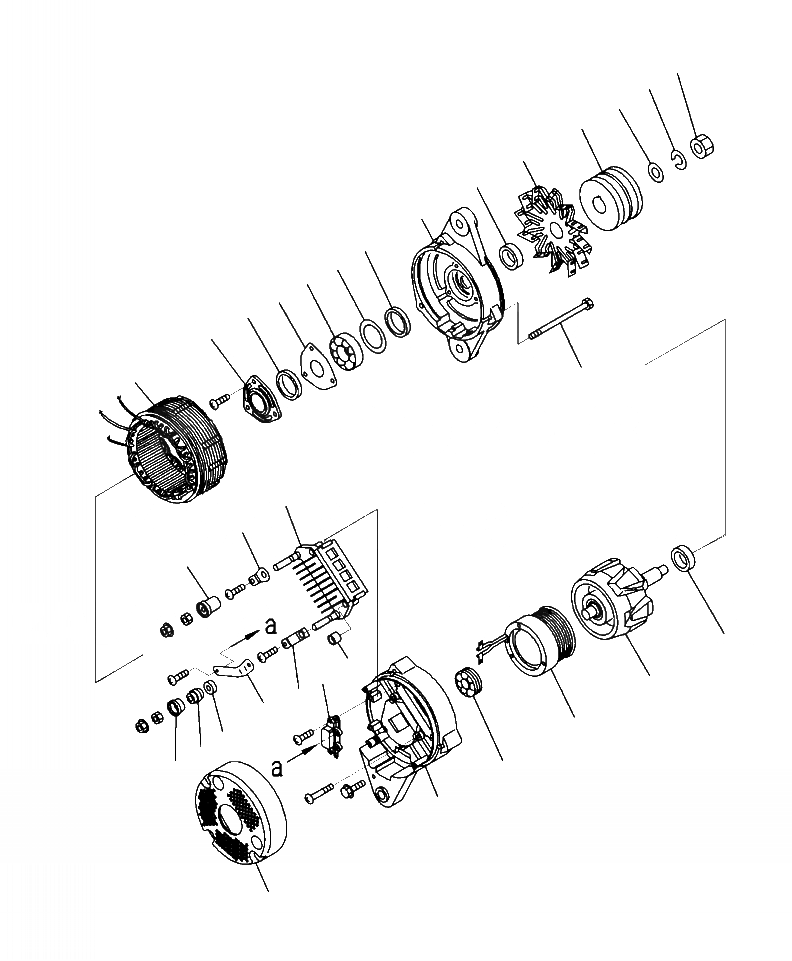 a

a