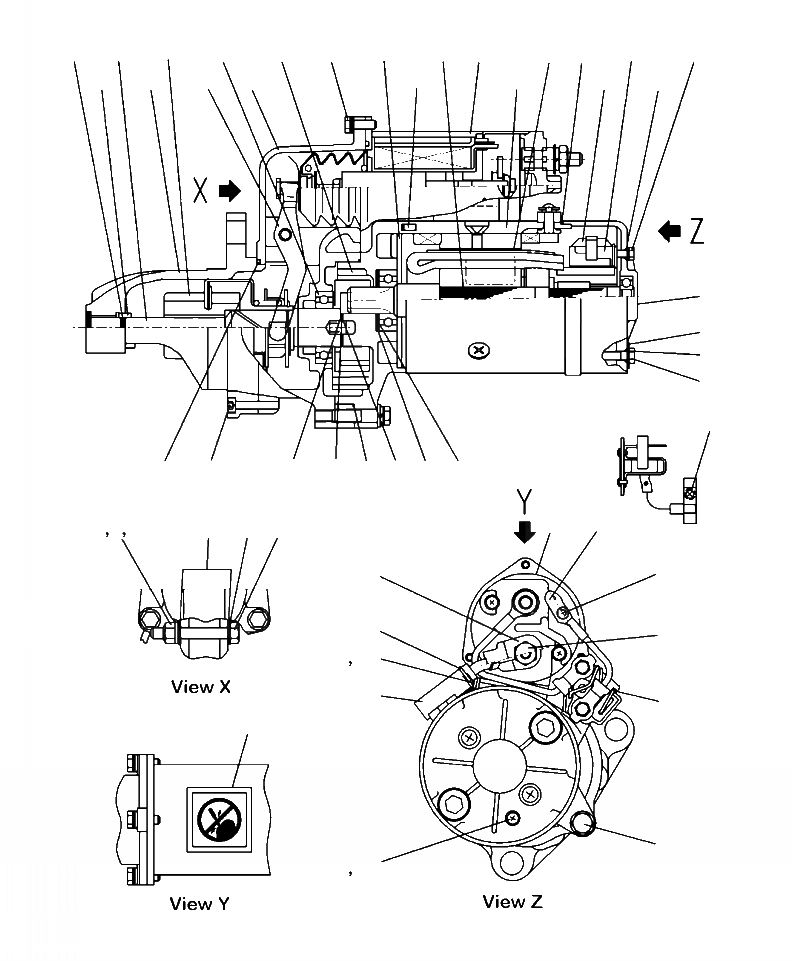 X
Z
Y
, ,
View X
,
,
View Y
View Z