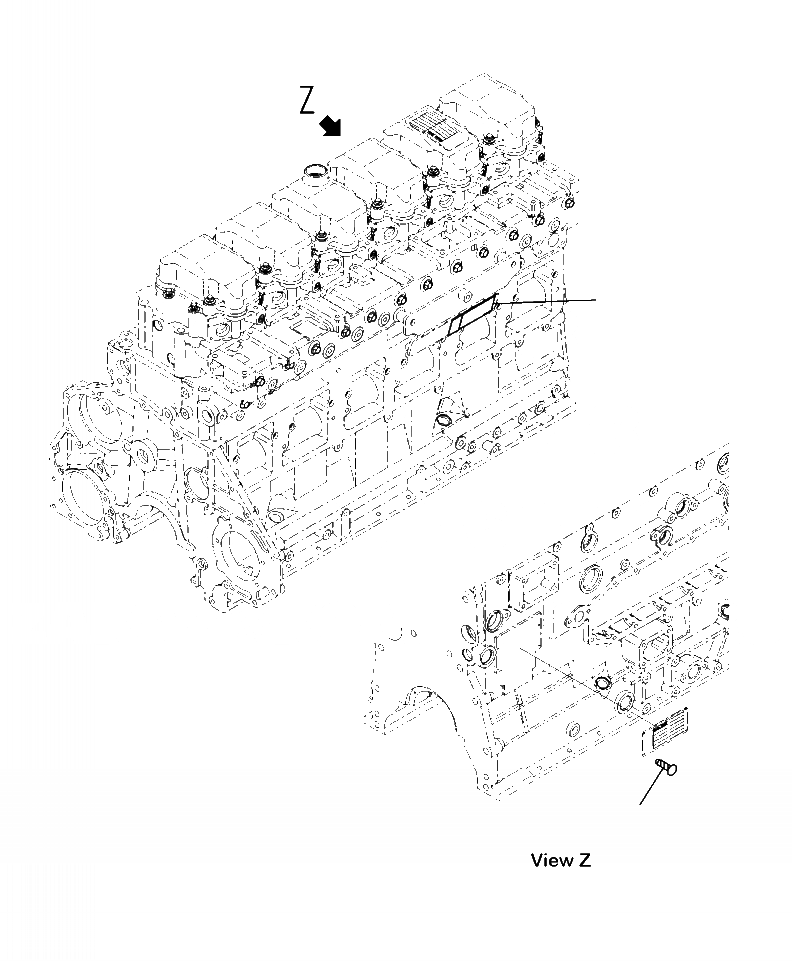 Z

View Z