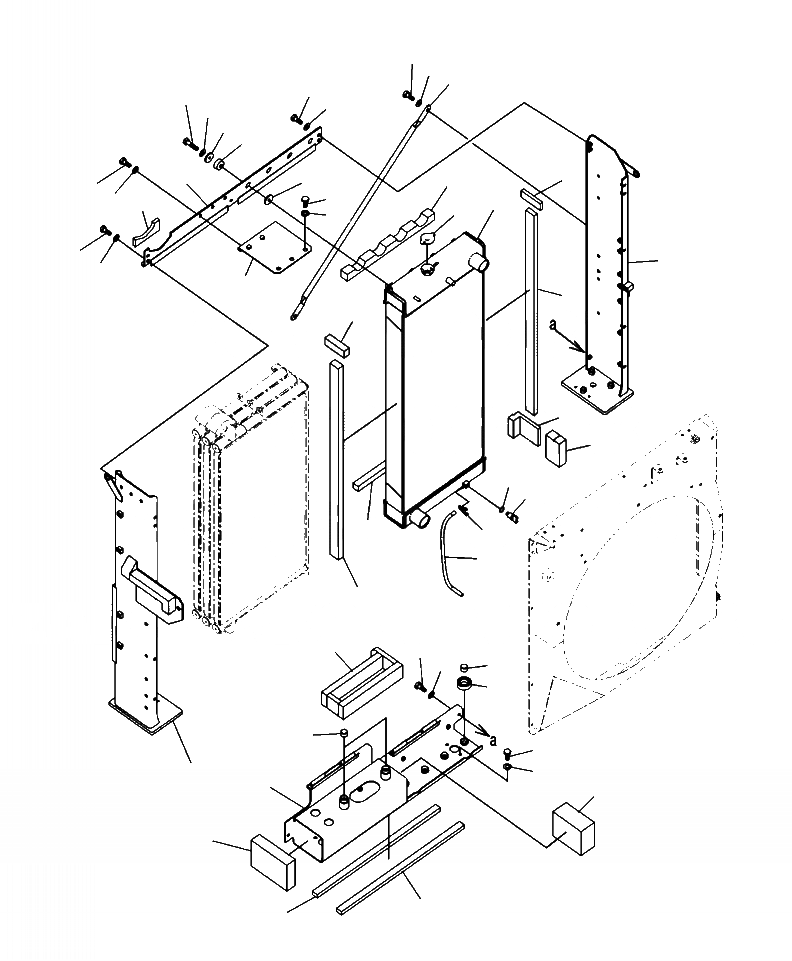 a

a