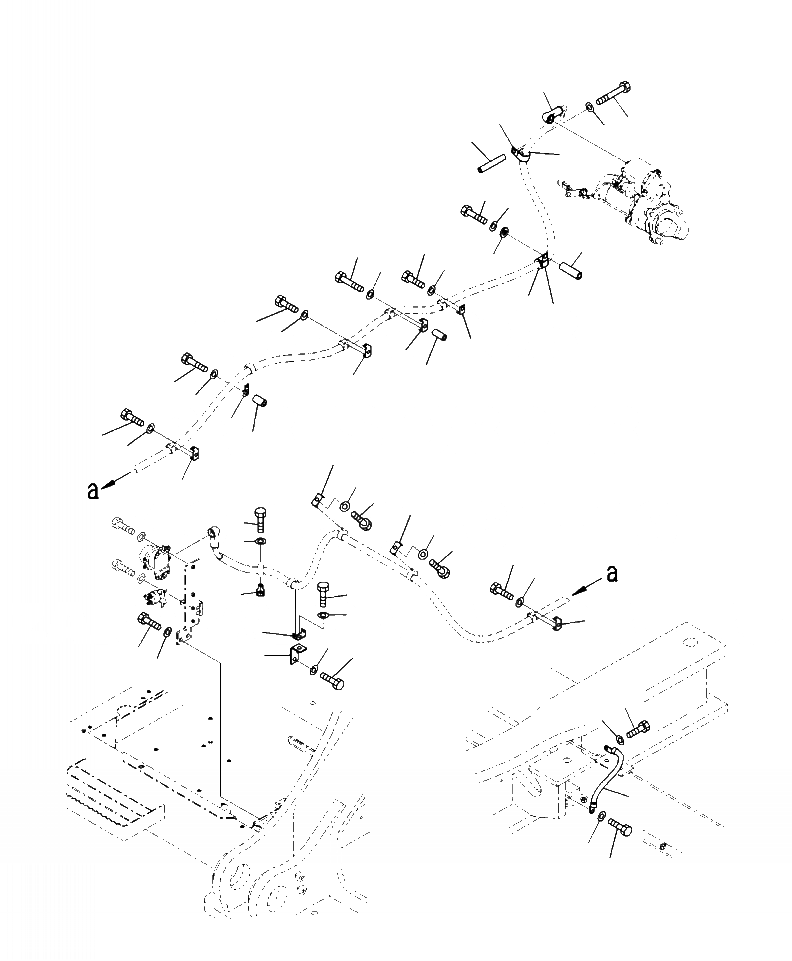 a

a