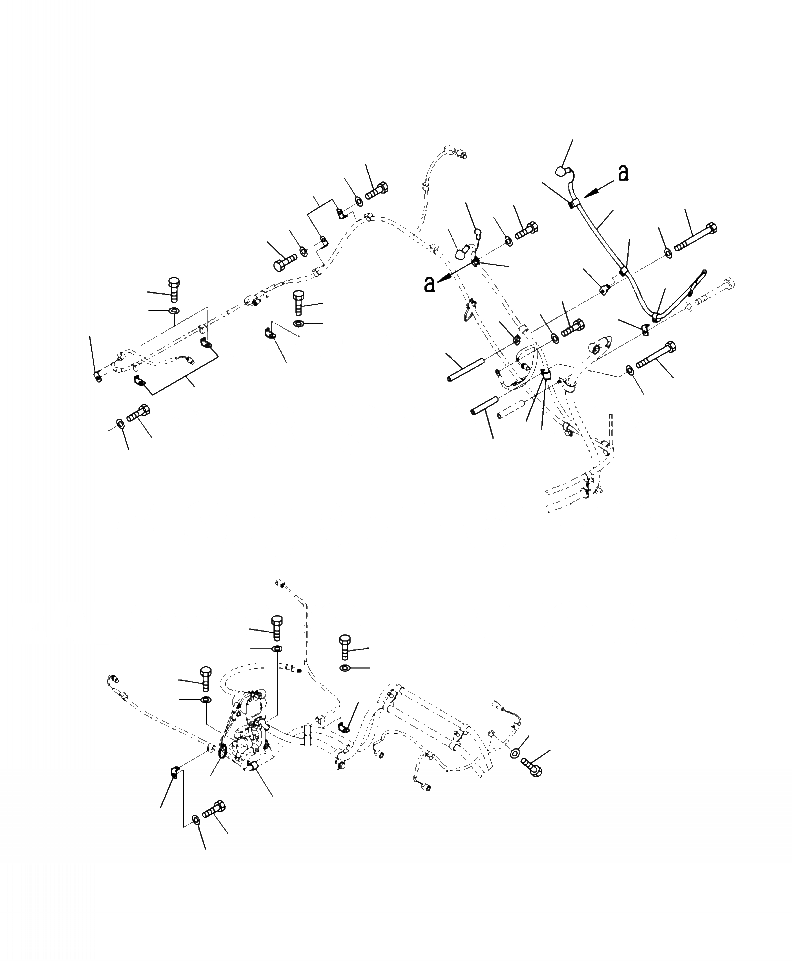 a
a