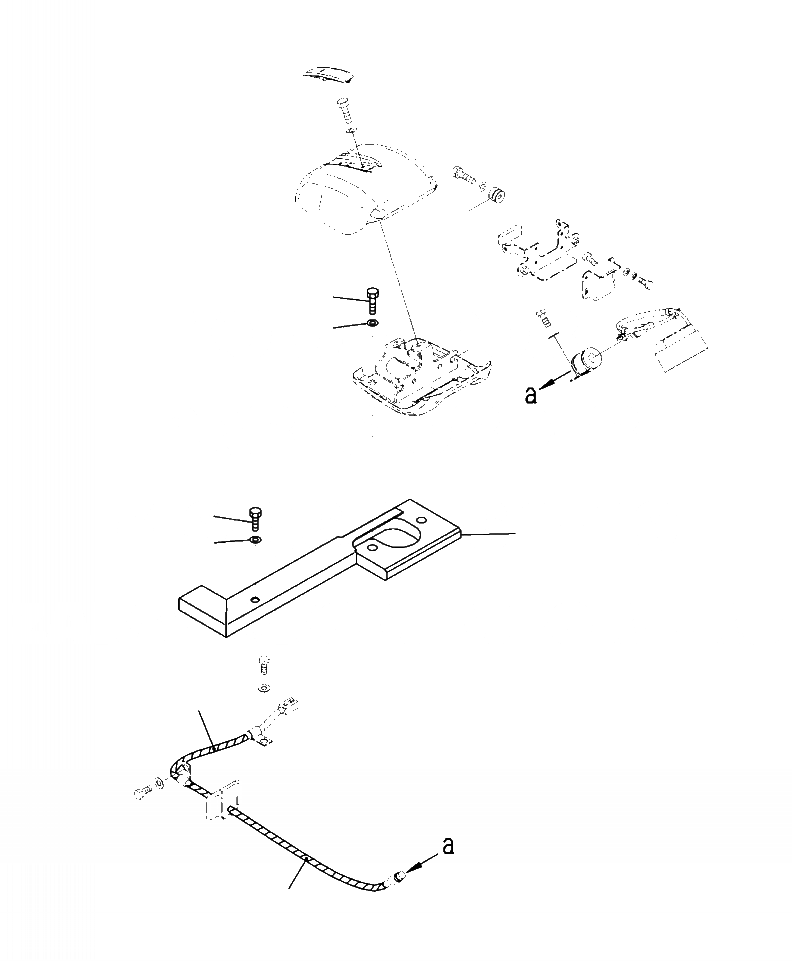 a

a