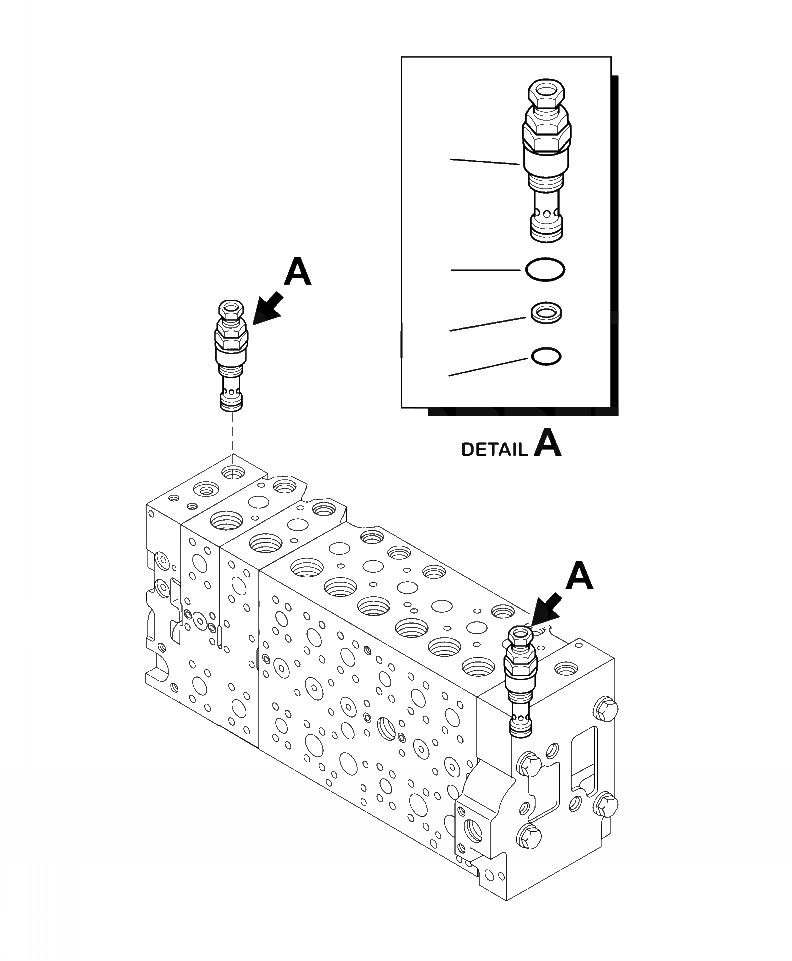 A

DETAIL A

A