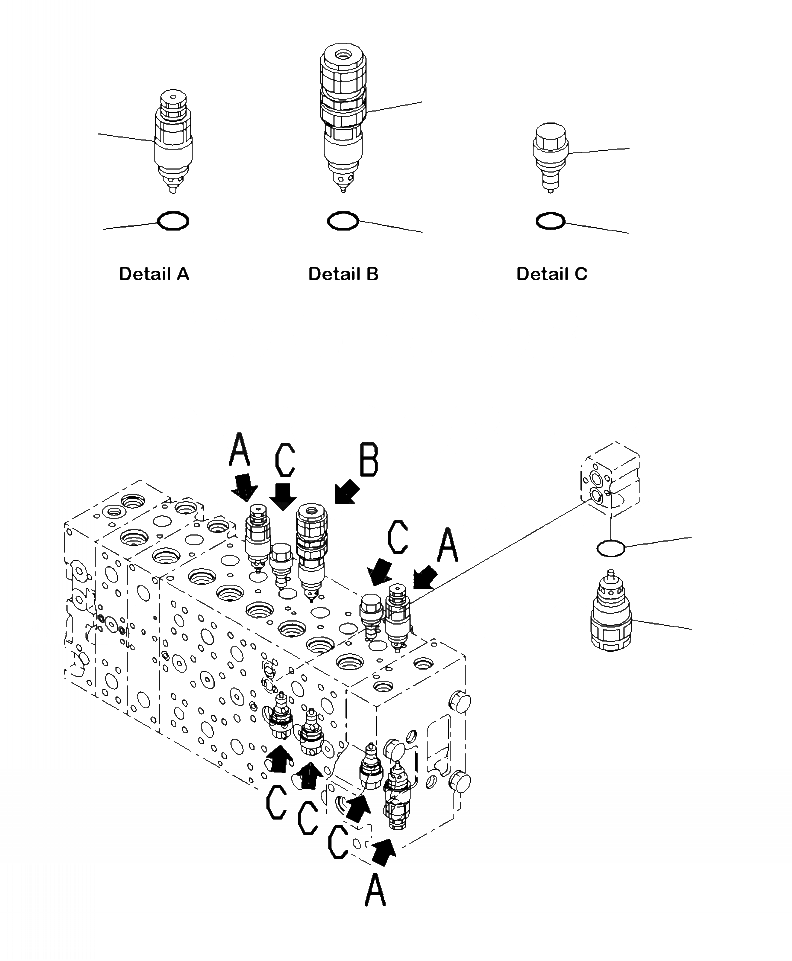 Detail A
Detail B
Detail C

A
C
B
C
A
C
C
C
A