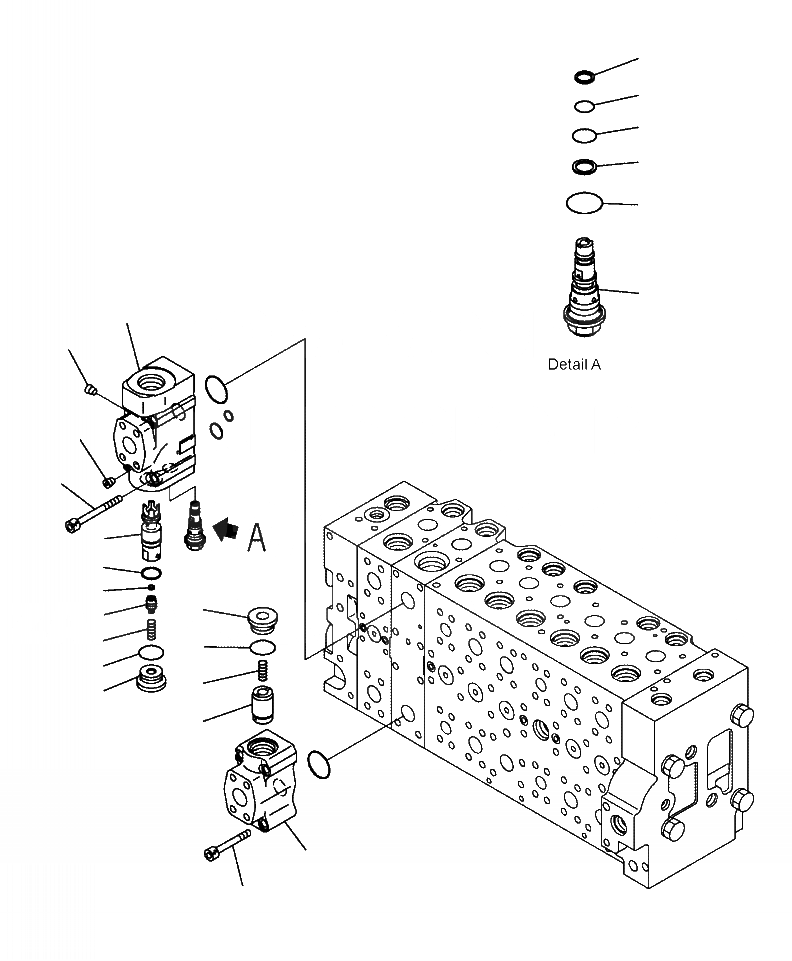 Detail A

A