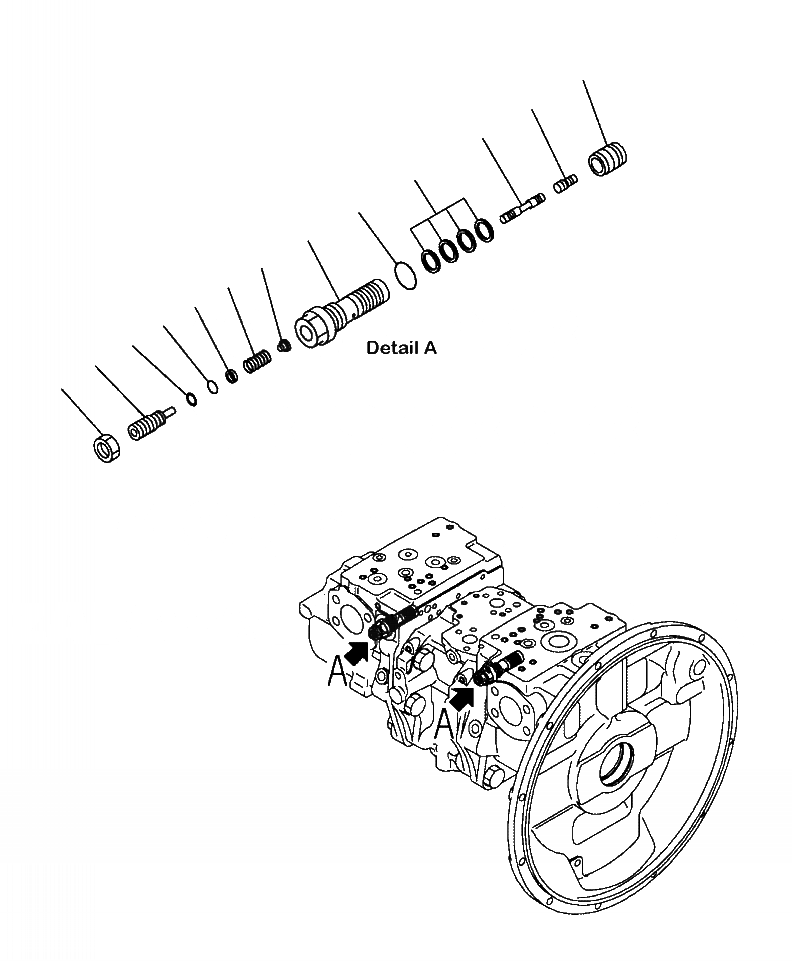 Detail A

A

A