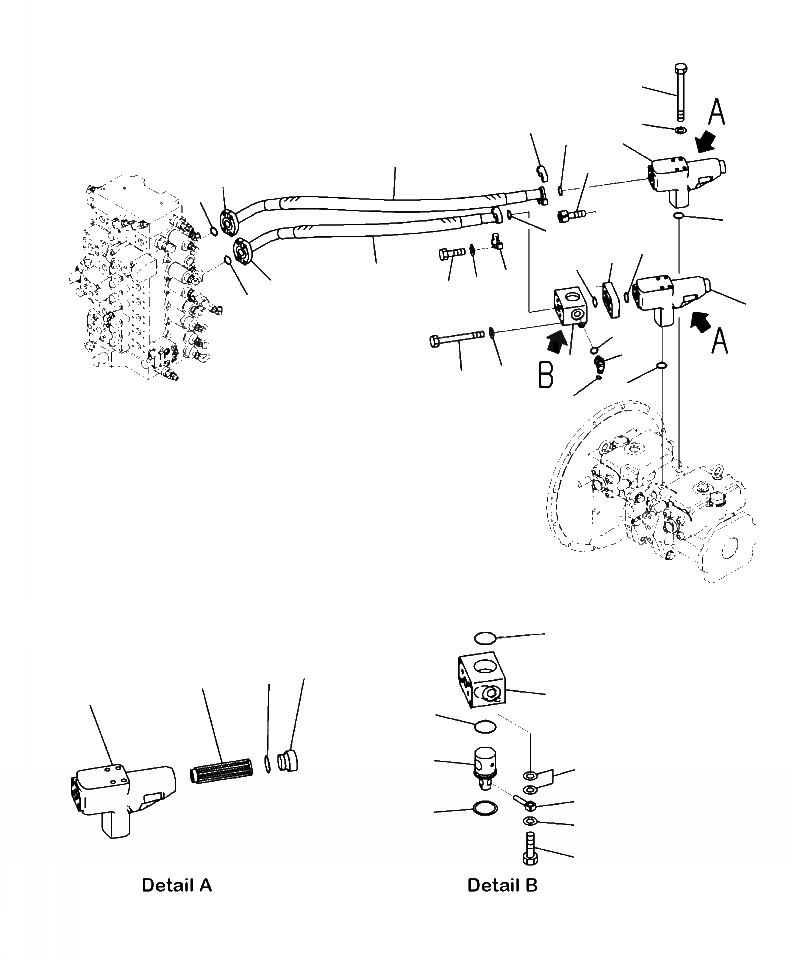 A

A

B

Detail A

Detail B