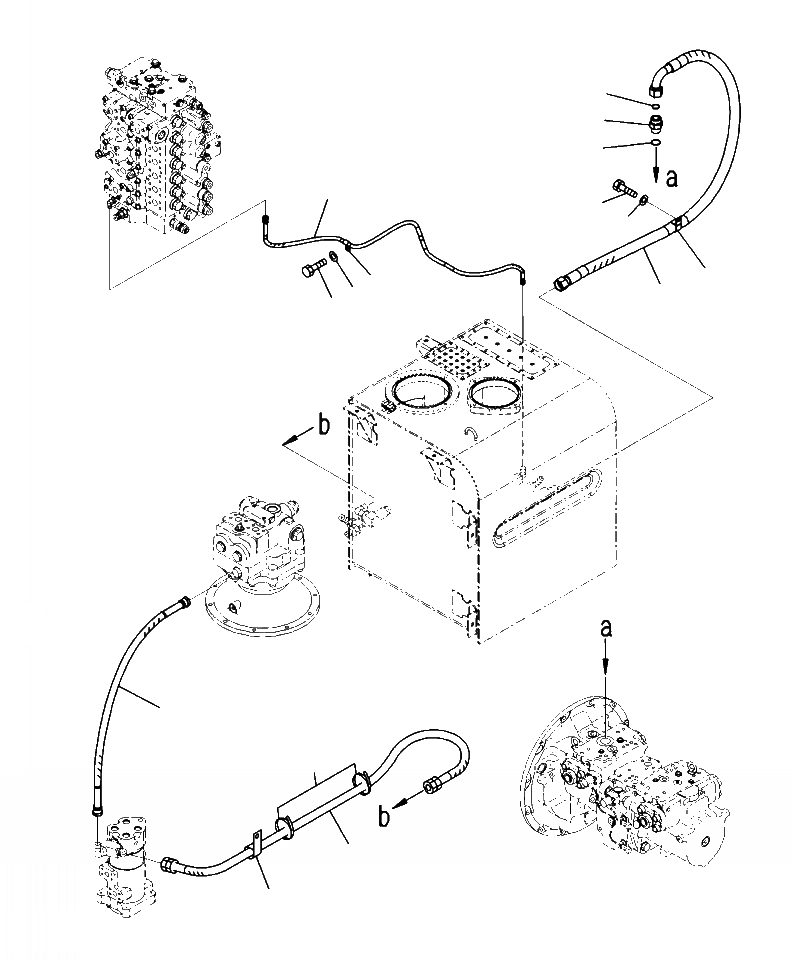 a
b
a
b