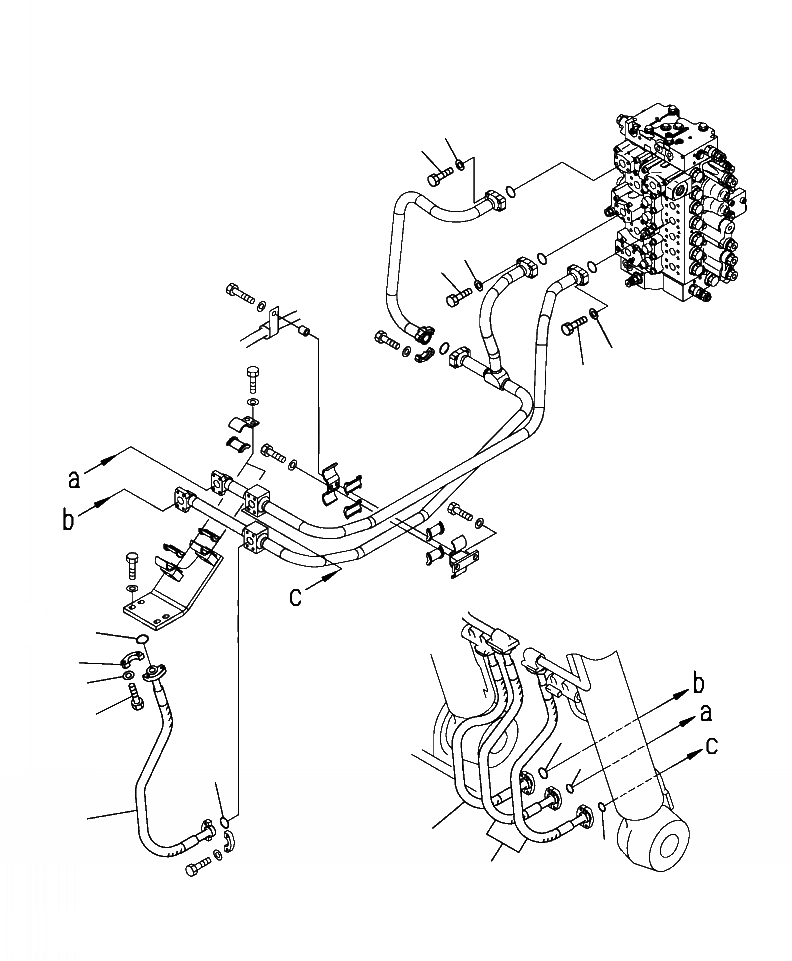 a
b
c
b
a
c