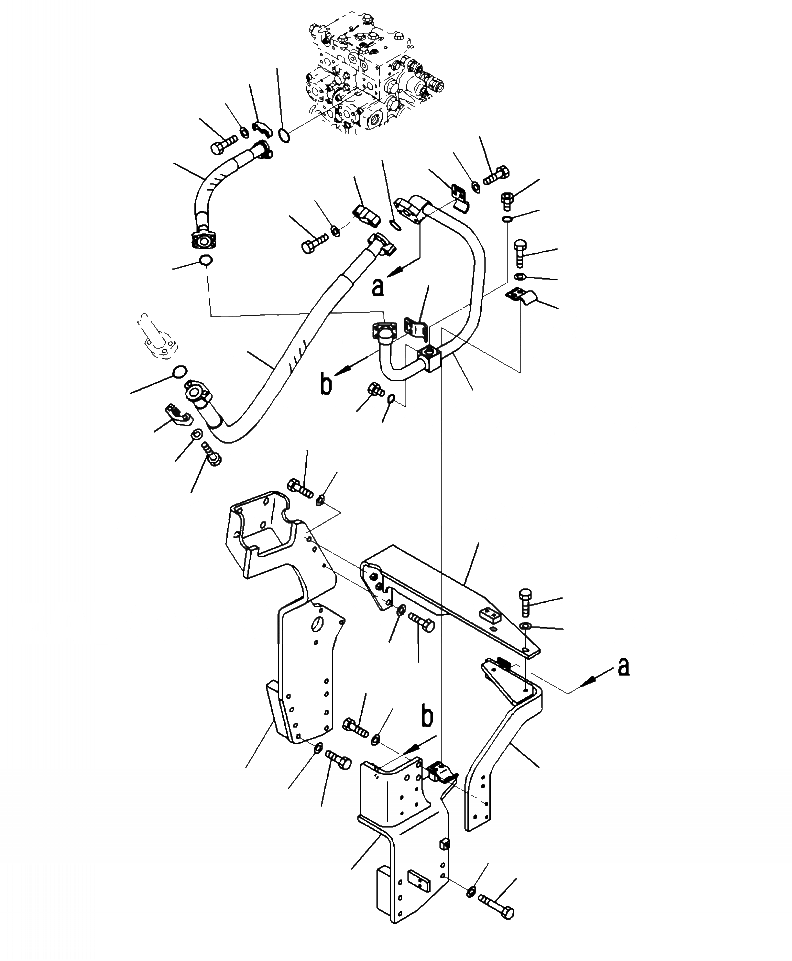 a
b
a
b