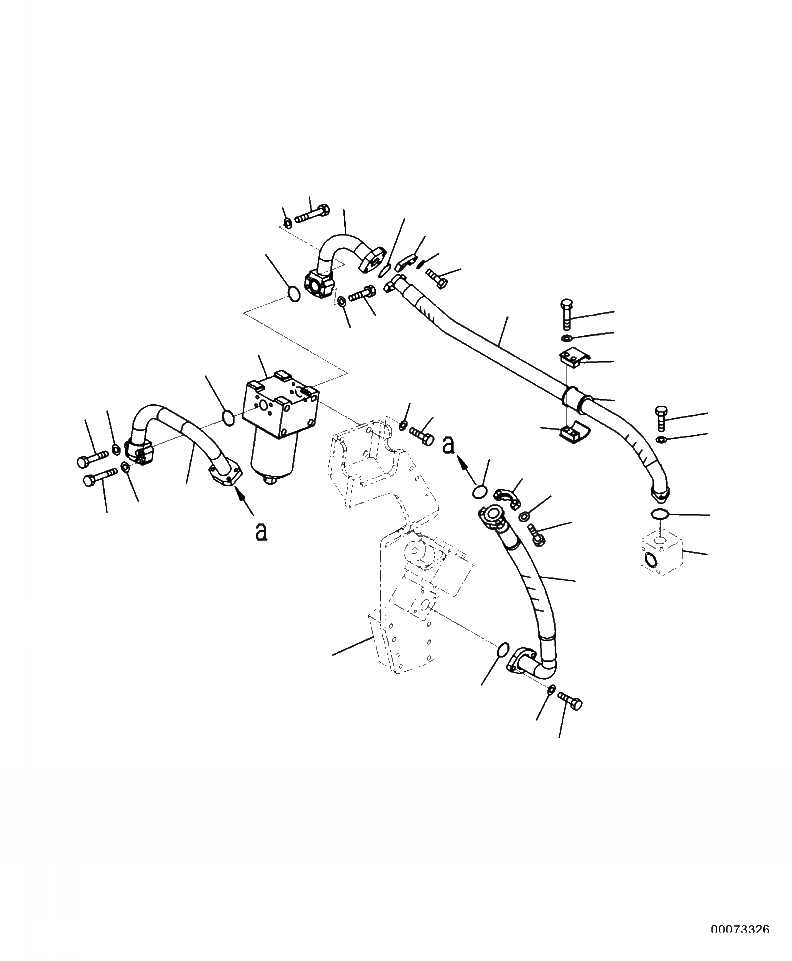 a

a

00073326