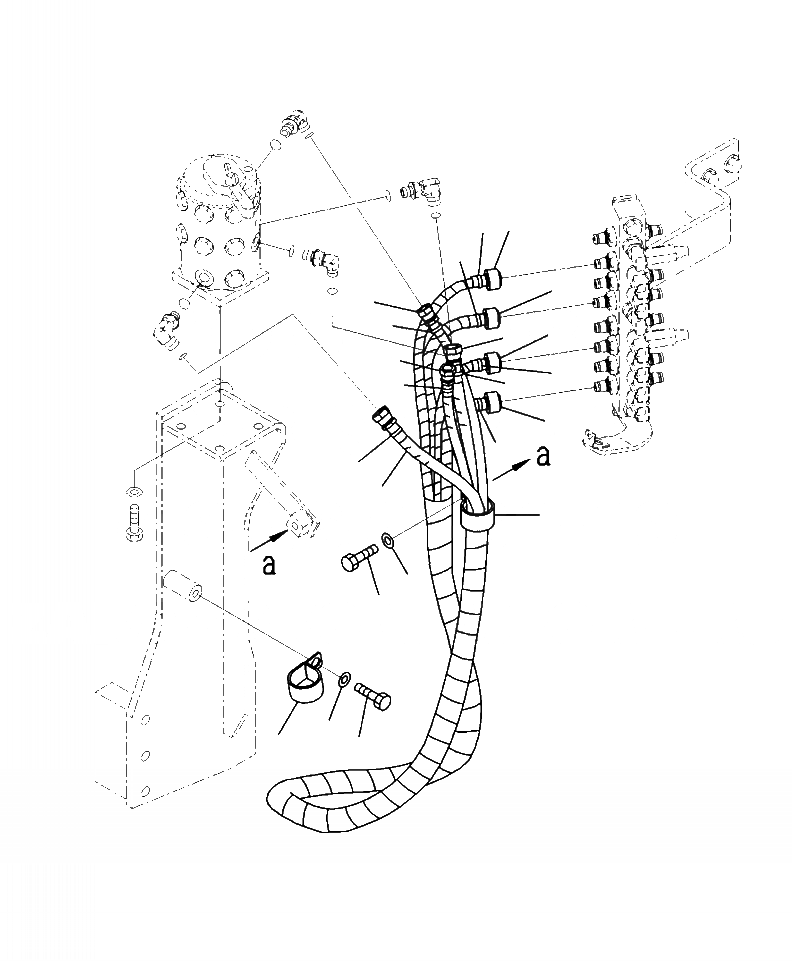 a

a