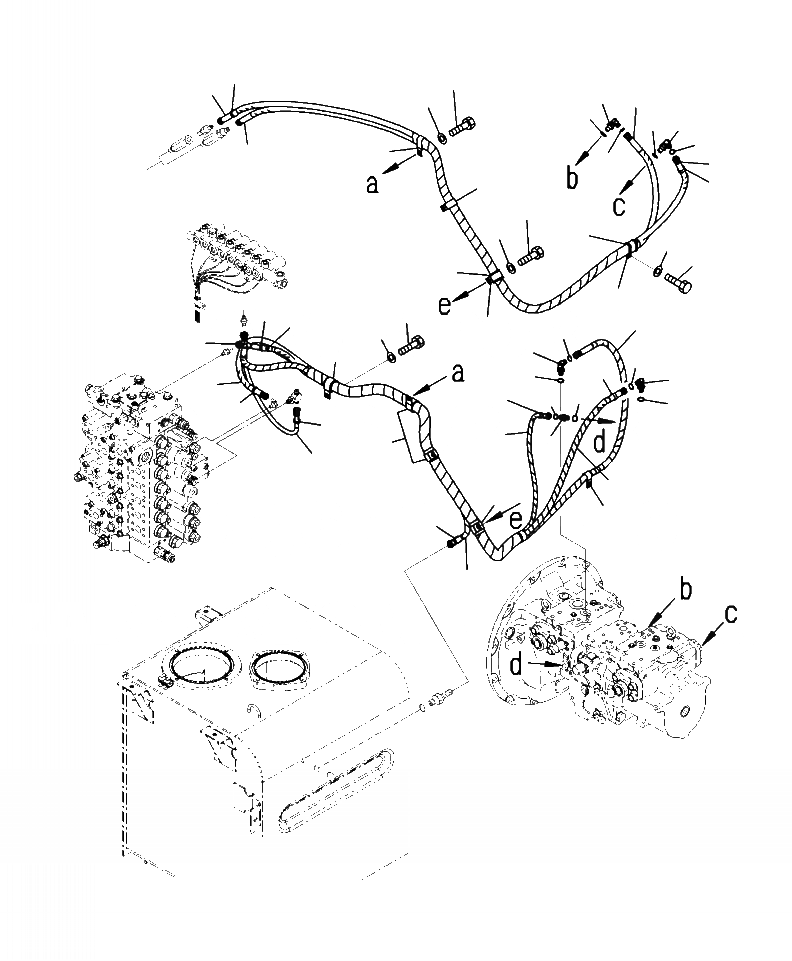 a
b
c
e
a
d
e
b
c
d