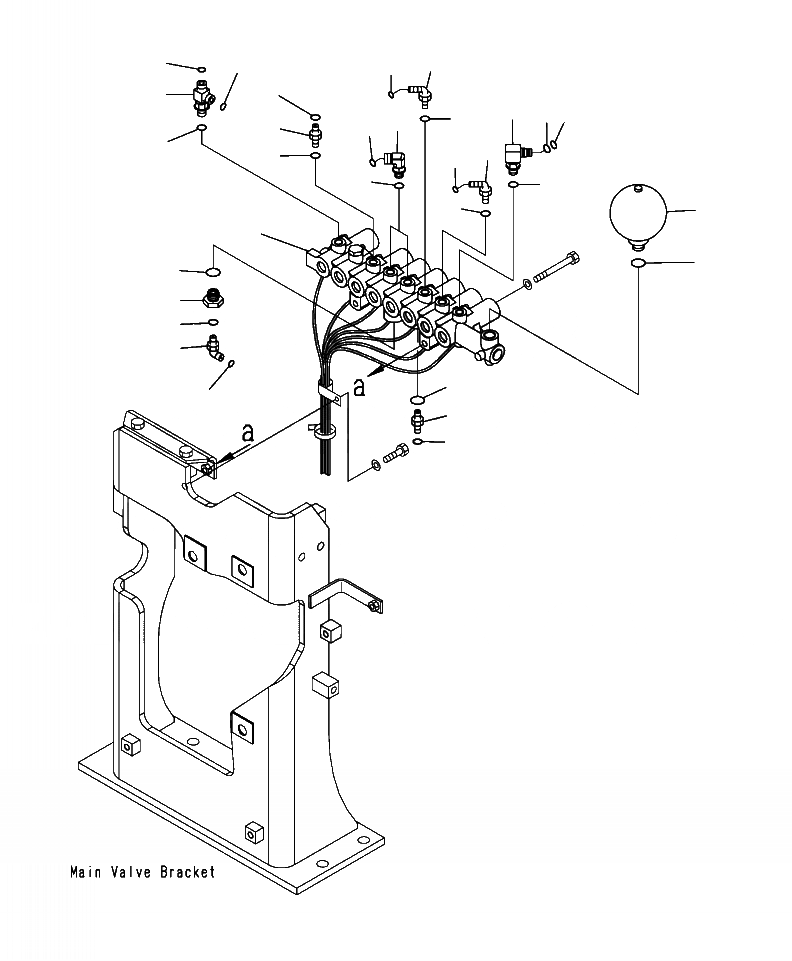 a

a

Main Valve Bracket