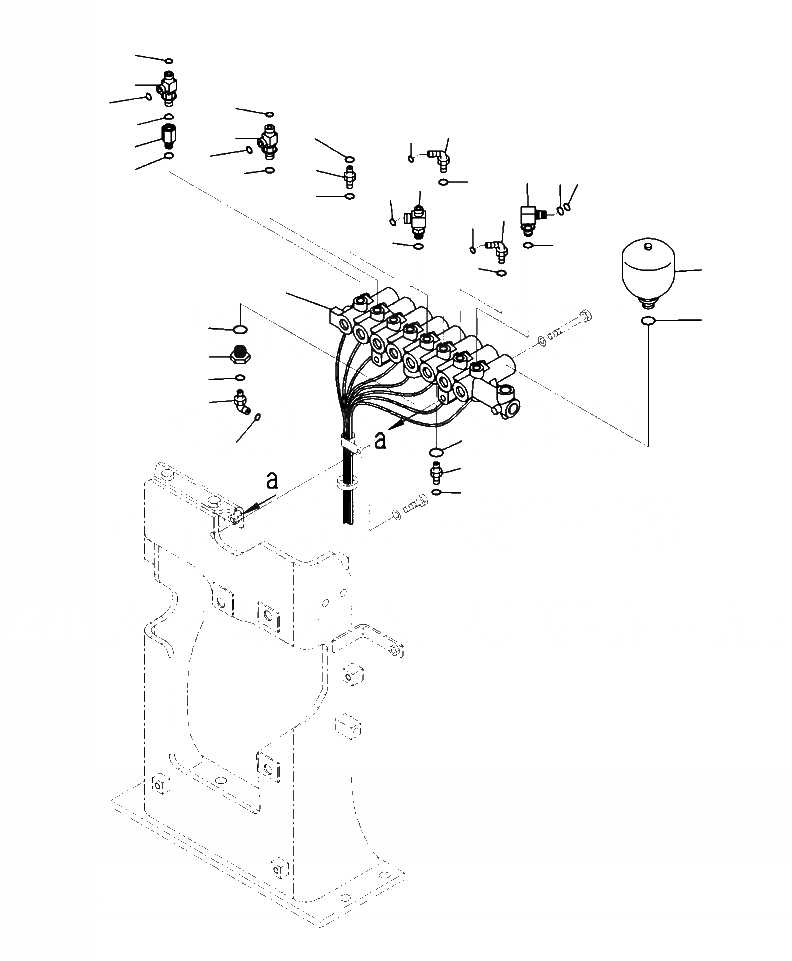 a

a