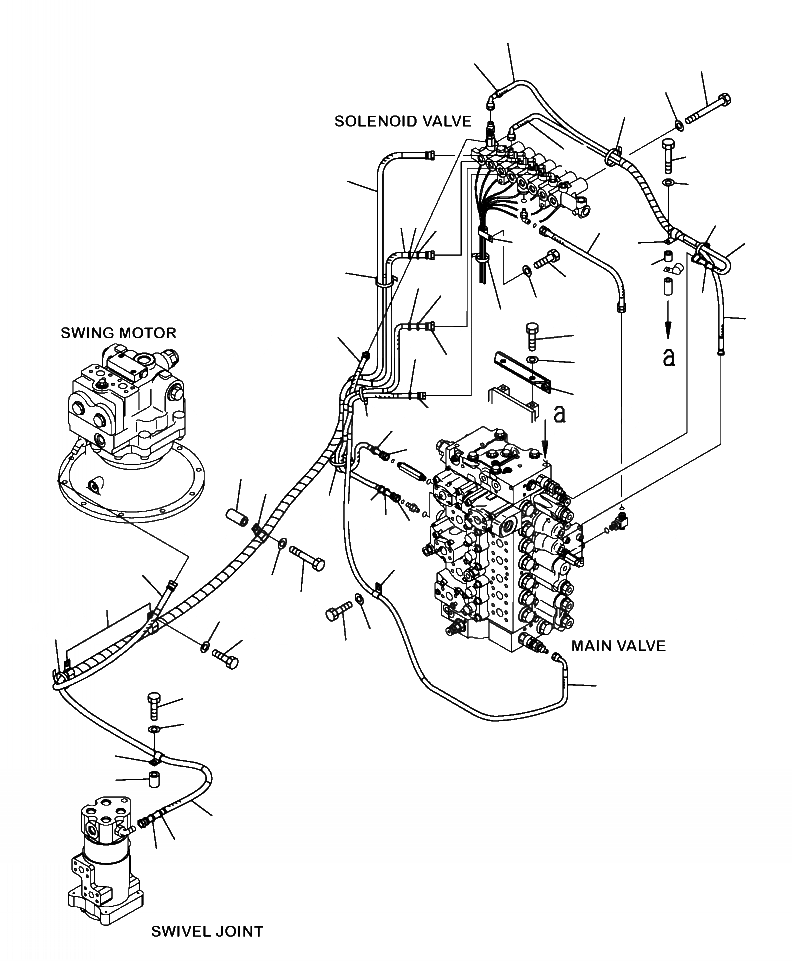 SOLENOID VALVE

SWING MOTOR

a

a

MAIN VALVE

SWIVEL JOINT