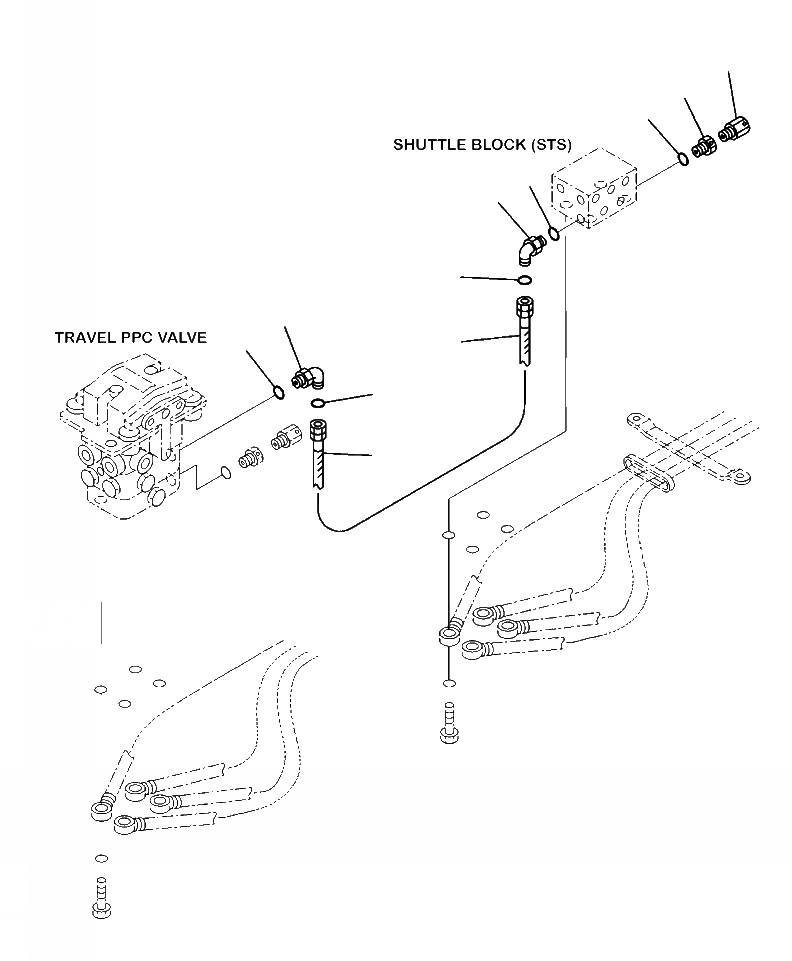 SHUTTLE BLOCK (STS)

TRAVEL PPC VALVE