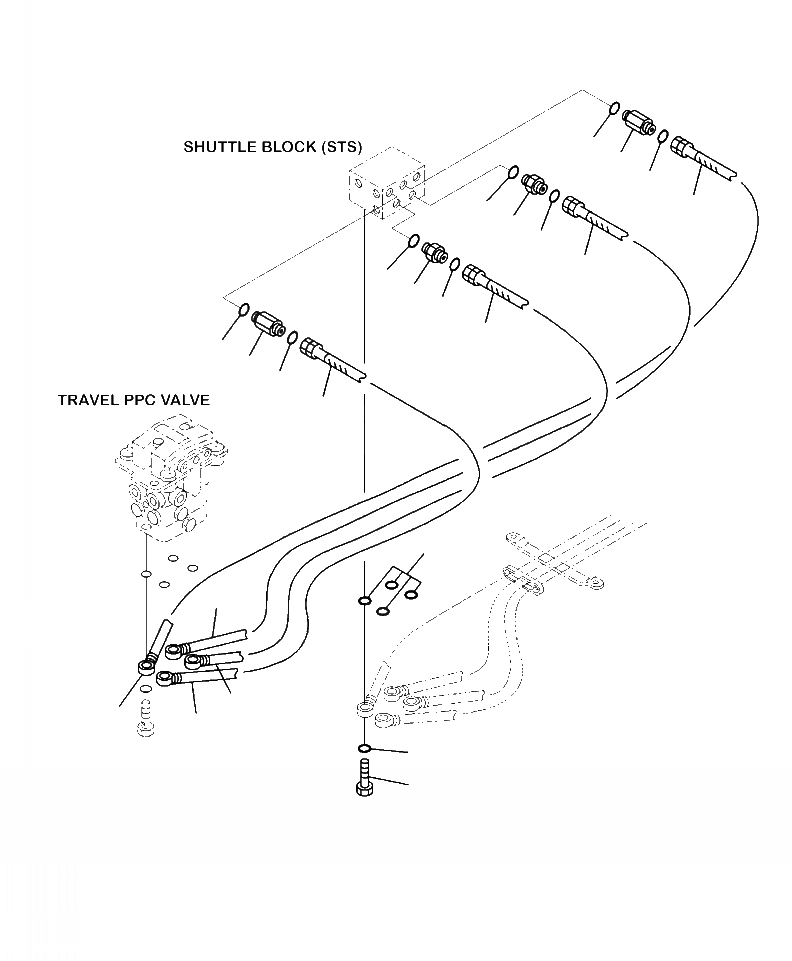 SHUTTLE BLOCK (STS)

TRAVEL PPC VALVE