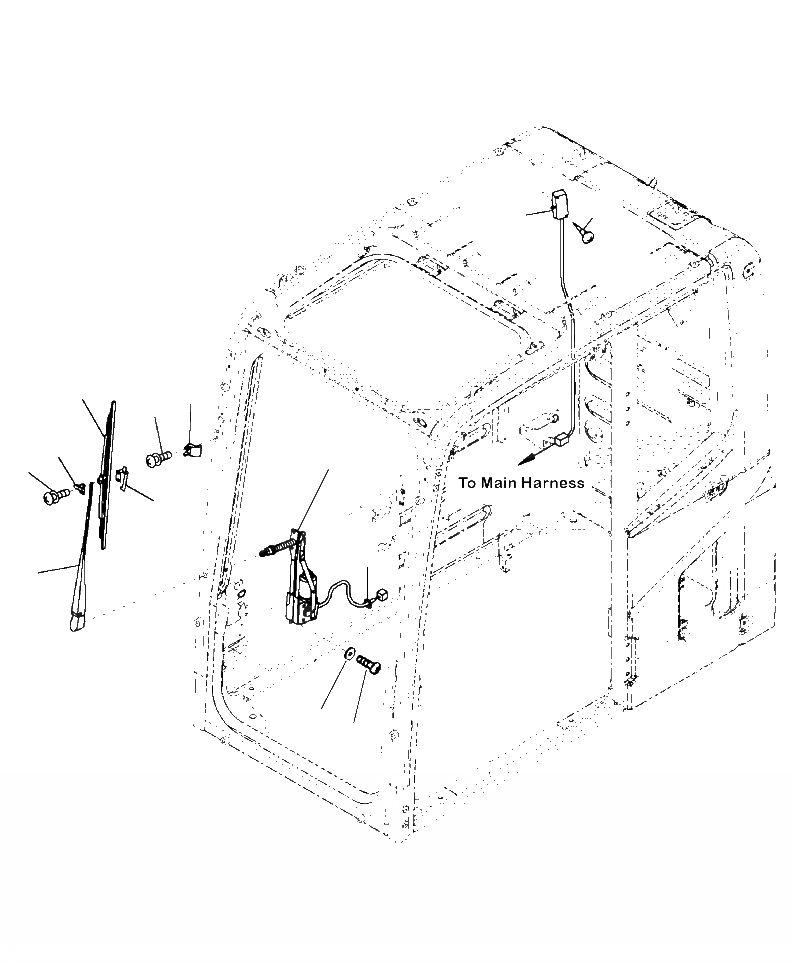 To Main Harness