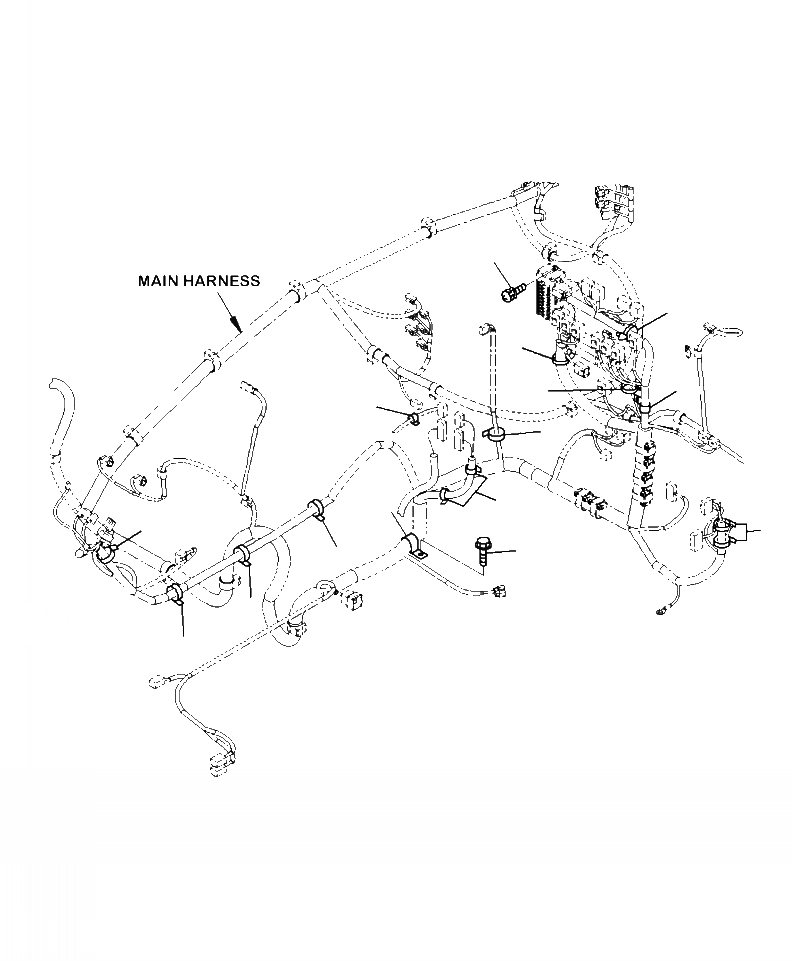 MAIN HARNESS