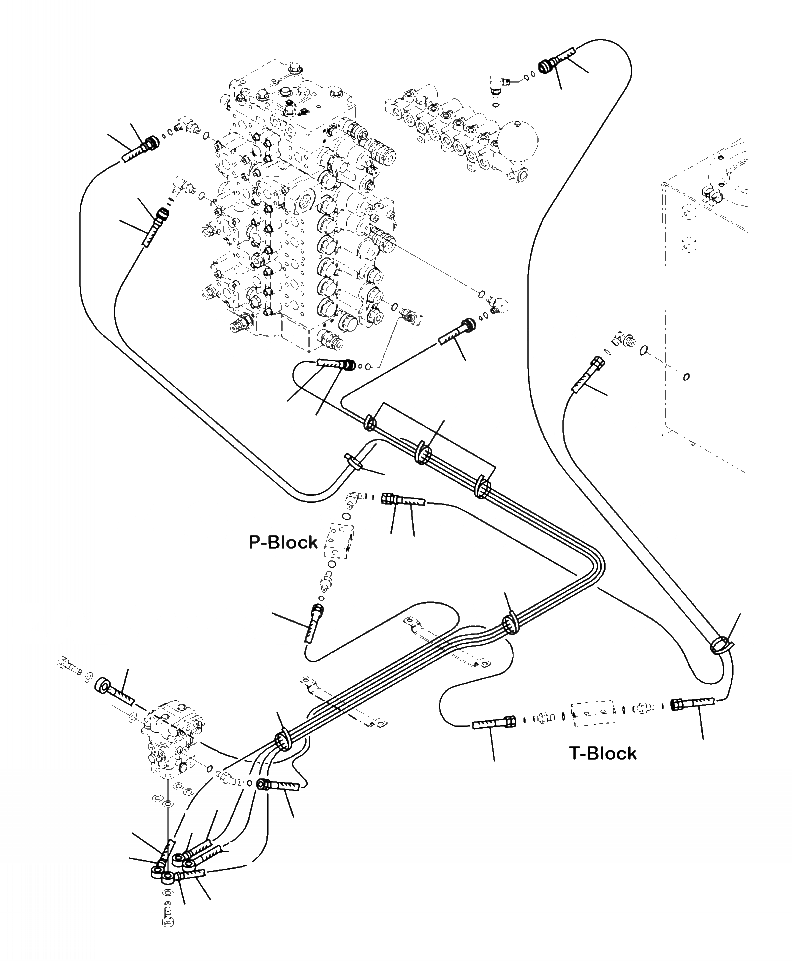 P-Block

T-Block