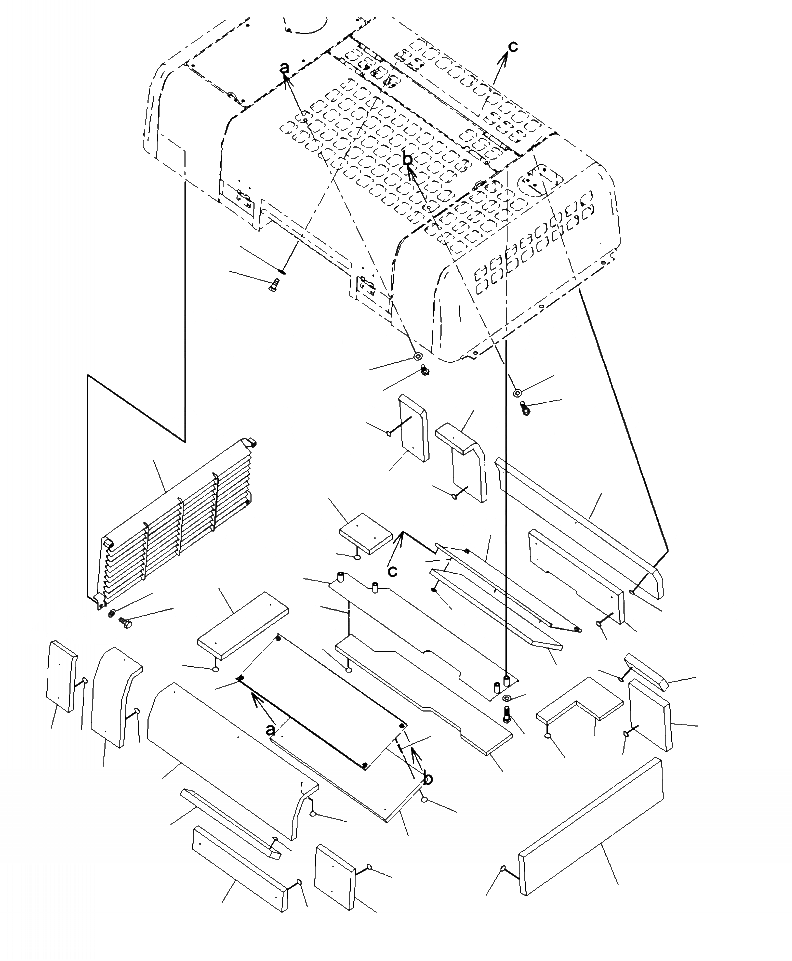 a
c
b
c
a
b