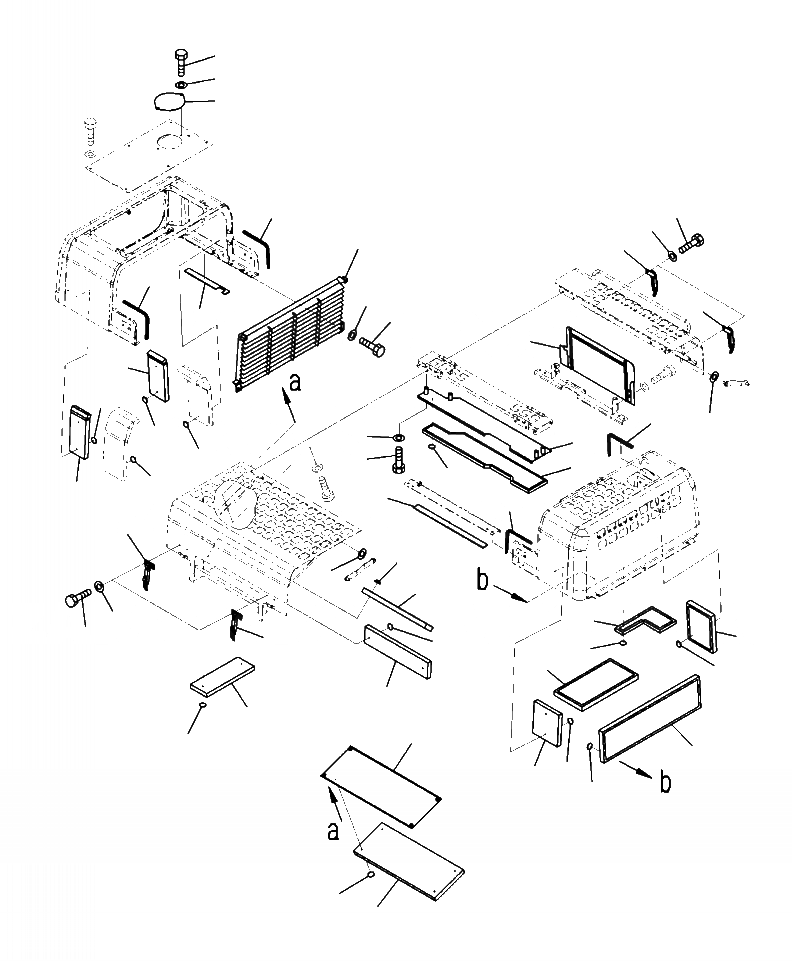 a
b
b
a